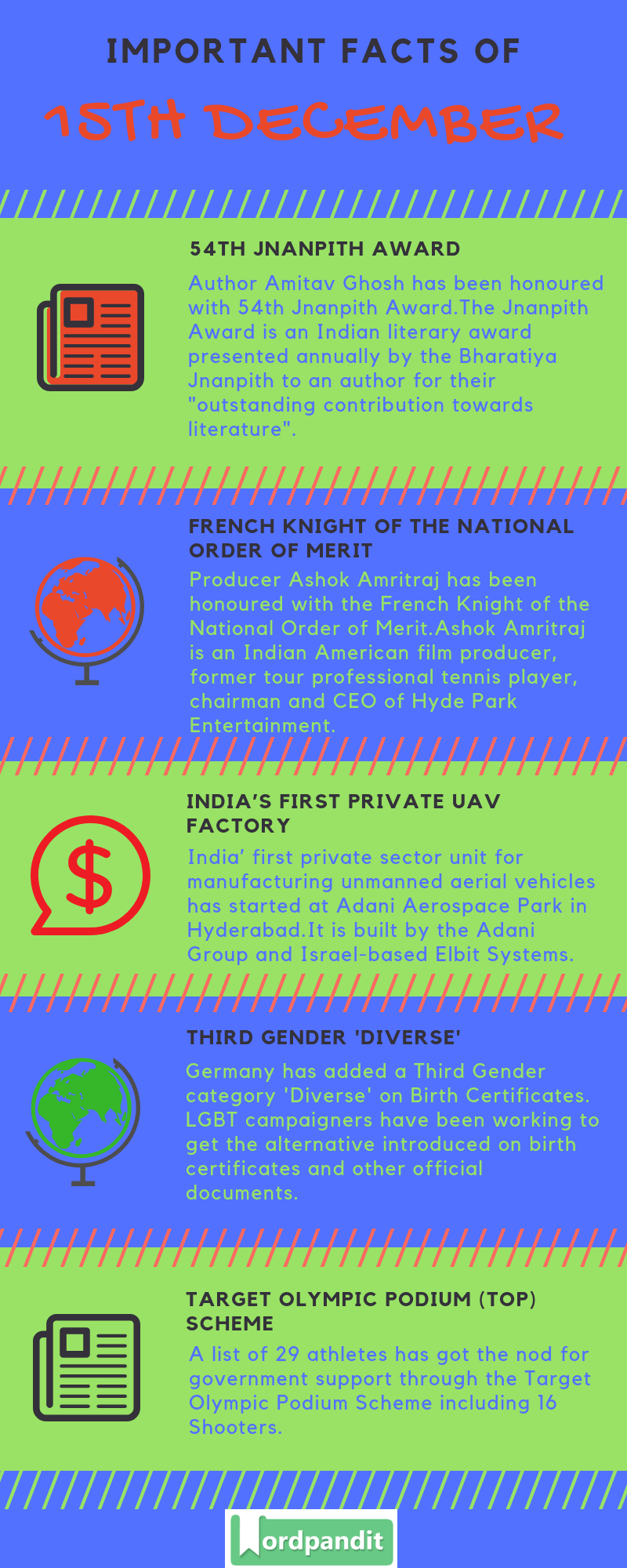 IMPORTANT FACTS OF

15TH DECEMBER

54TH JNANPITH AWARD

Author Amitav Ghosh has been honoured with 54th Jnanpith Award.The Jnanpith Award is an Indian literary award presented annually by the Bharatiya Jnanpith to an author for their "outstanding contribution towards literature".

FRENCH KNIGHT OF THE NATIONAL ORDER OF MERIT

Producer Ashok Amritraj has been honoured with the French Knight of the National Order of Merit.Ashok Amritraj is an Indian American film producer, former tour professional tennis player, chairman and CEO of Hyde Park Entertainment.

INDIA'S FIRST PRIVATE UAV FACTORY

India' first private sector unit for manufacturing unmanned aerial vehicles has started at Adani Aerospace Park in Hyderabad.It is built by the Adani Group and Israel-based Elbit Systems.

THIRD GENDER 'DIVERSE'

Germany has added a Third Gender category 'Diverse' on Birth Certificates. LGBT campaigners have been working to get the alternative introduced on birth certificates and other official documents.

TARGET OLYMPIC PODIUM (TOP) SCHEME

A list of 29 athletes has got the nod for government support through the Target Olympic Podium Scheme including 16 Shooters.

Wordpandit