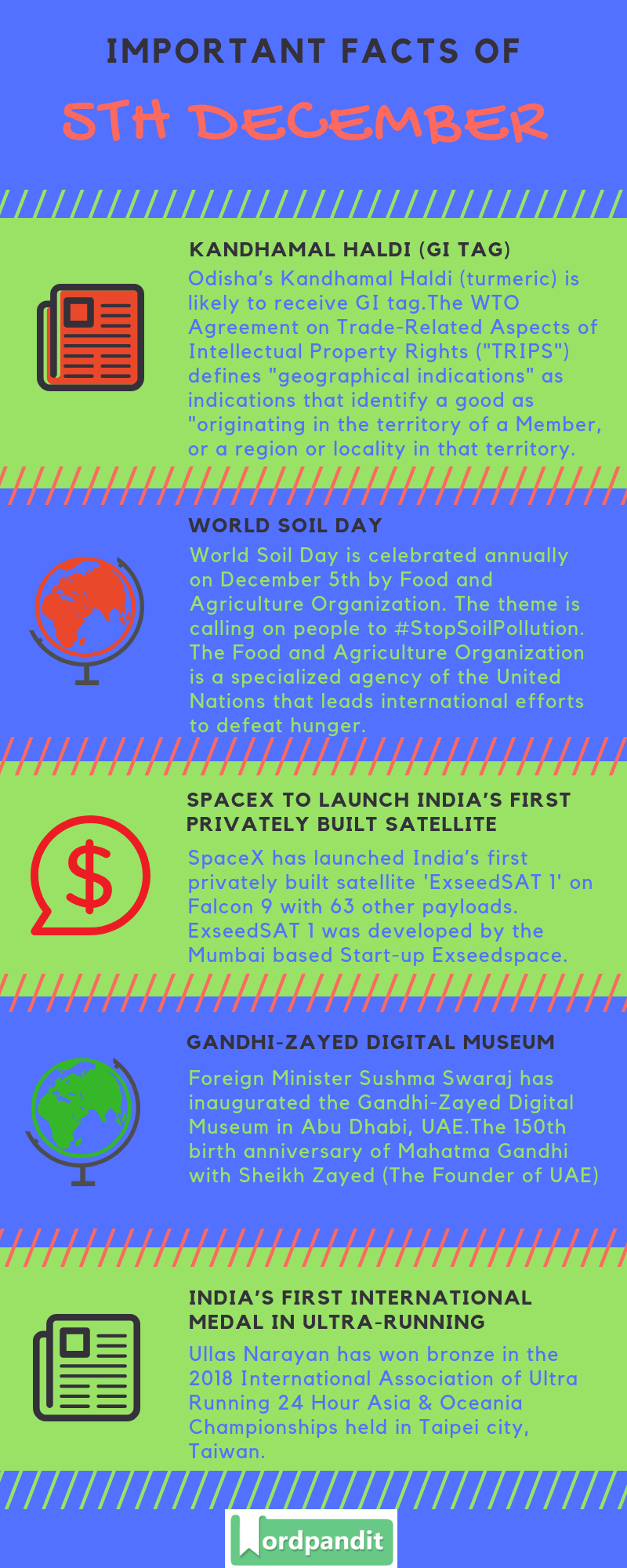 IMPORTANT FACTS OF

5TH DECEMBER

KANDHAMAL HALDI (GI TAG)

Odisha's Kandhamal Haldi (turmeric) is likely to receive GI tag.The WTO Agreement on Trade-Related Aspects of Intellectual Property Rights ("TRIPS") defines "geographical indications" as indications that identify a good as "originating in the territory of a Member, or a region or locality in that territory.

WORLD SOIL DAY

World Soil Day is celebrated annually on December 5th by Food and Agriculture Organization. The theme is calling on people to #StopSoilPollution. The Food and Agriculture Organization is a specialized agency of the United Nations that leads international efforts to defeat hunger.

SPACEX TO LAUNCH INDIA'S FIRST PRIVATELY BUILT SATELLITE

SpaceX has launched India's first privately built satellite 'ExseedSAT 1' on Falcon 9 with 63 other payloads. ExseedSAT 1 was developed by the Mumbai based Start-up Exseedspace.

GANDHI-ZAYED DIGITAL MUSEUM

Foreign Minister Sushma Swaraj has inaugurated the Gandhi-Zayed Digital Museum in Abu Dhabi, UAE.The 150th birth anniversary of Mahatma Gandhi with Sheikh Zayed (The Founder of UAE)

INDIA'S FIRST INTERNATIONAL MEDAL IN ULTRA-RUNNING

Ullas Narayan has won bronze in the 2018 International Association of Ultra Running 24 Hour Asia & Oceania Championships held in Taipei city, Taiwan.

Wordpandit