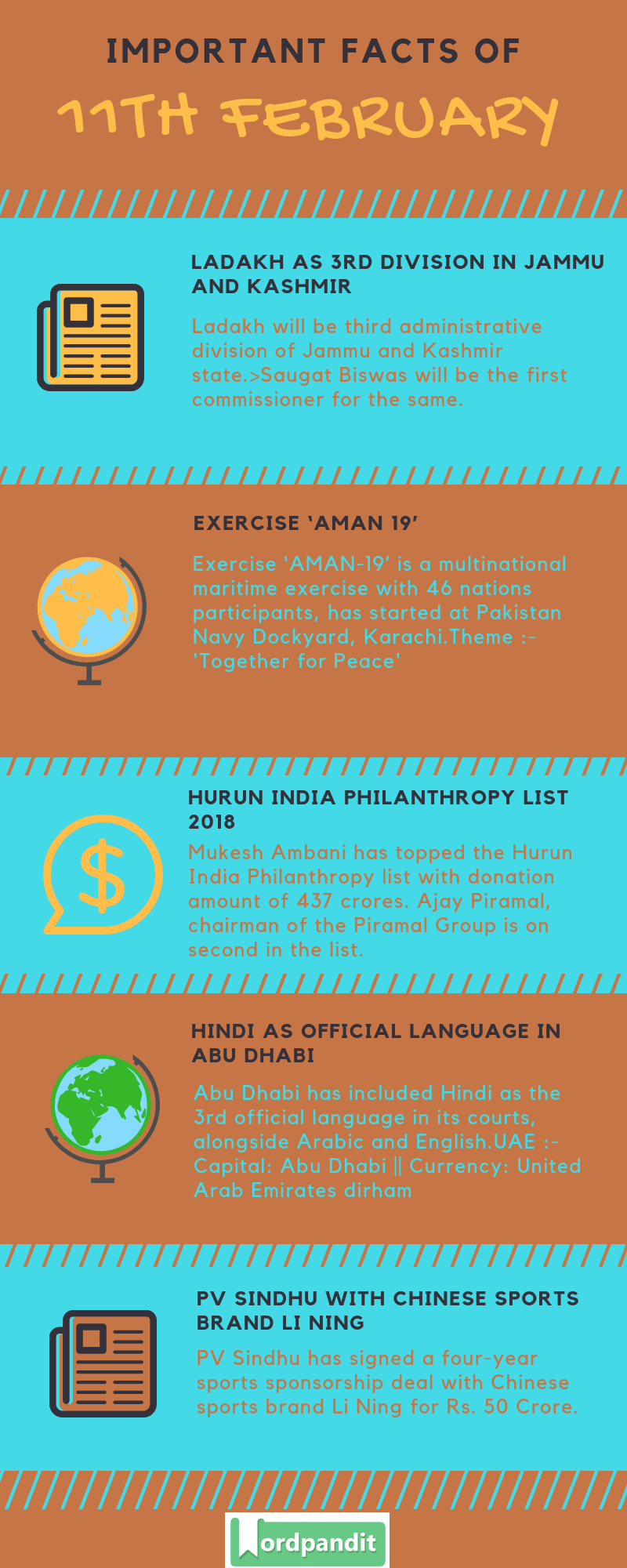 IMPORTANT FACTS OF

11TH FEBRUARY

LADAKH AS 3RD DIVISION IN JAMMU AND KASHMIR

Ladakh will be third administrative division of Jammu and Kashmir state.>Saugat Biswas will be the first commissioner for the same.

EXERCISE 'AMAN 19'

Exercise 'AMAN-19' is a multinational maritime exercise with 46 nations participants, has started at Pakistan Navy Dockyard, Karachi.Theme :- 'Together for Peace'

HURUN INDIA PHILANTHROPY LIST 2018

Mukesh Ambani has topped the Hurun India Philanthropy list with donation amount of 437 crores. Ajay Piramal, chairman of the Piramal Group is on second in the list.

HINDI AS OFFICIAL LANGUAGE IN ABU DHABI

Abu Dhabi has included Hindi as the 3rd official language in its courts, alongside Arabic and English.UAE :- Capital: Abu Dhabi || Currency: United Arab Emirates dirham

PV SINDHU WITH CHINESE SPORTS BRAND LI NING

PV Sindhu has signed a four-year sports sponsorship deal with Chinese sports brand Li Ning for Rs. 50 Crore.

Wordpandit