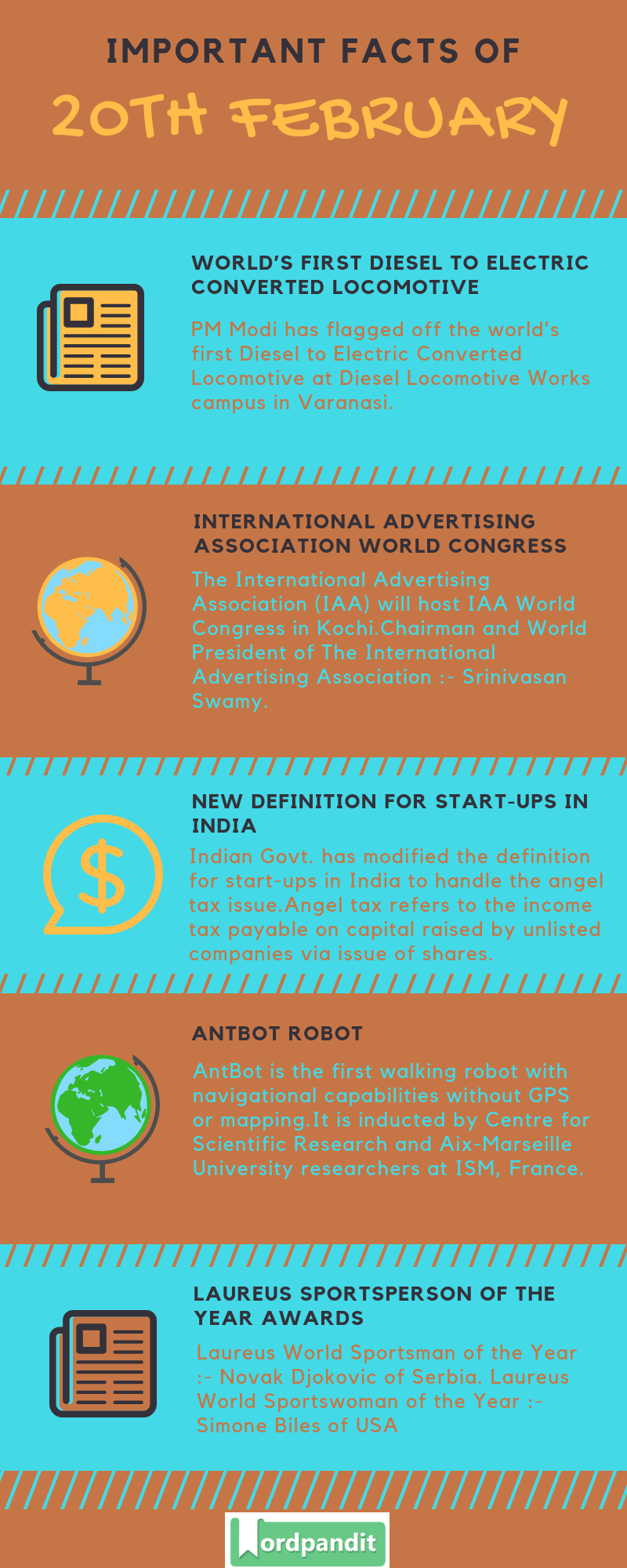 IMPORTANT FACTS OF

20TH FEBRUARY

WORLD'S FIRST DIESEL TO ELECTRIC CONVERTED LOCOMOTIVE

PM Modi has flagged off the world's first Diesel to Electric Converted Locomotive at Diesel Locomotive Works campus in Varanasi.

INTERNATIONAL ADVERTISING ASSOCIATION WORLD CONGRESS

The International Advertising Association (IAA) will host IAA World Congress in Kochi.Chairman and World President of The International Advertising Association :- Srinivasan Swamy.

NEW DEFINITION FOR START-UPS IN INDIA

Indian Govt. has modified the definition for start-ups in India to handle the angel tax issue.Angel tax refers to the income tax payable on capital raised by unlisted companies via issue of shares.

ANTBOT ROBOT

AntBot is the first walking robot with navigational capabilities without GPS or mapping.It is inducted by Centre for Scientific Research and Aix-Marseille University researchers at ISM, France.

LAUREUS SPORTSPERSON OF THE YEAR AWARDS

Laureus World Sportsman of the Year :- Novak Djokovic of Serbia. Laureus World Sportswoman of the Year :- Simone Biles of USA

Wordpandit