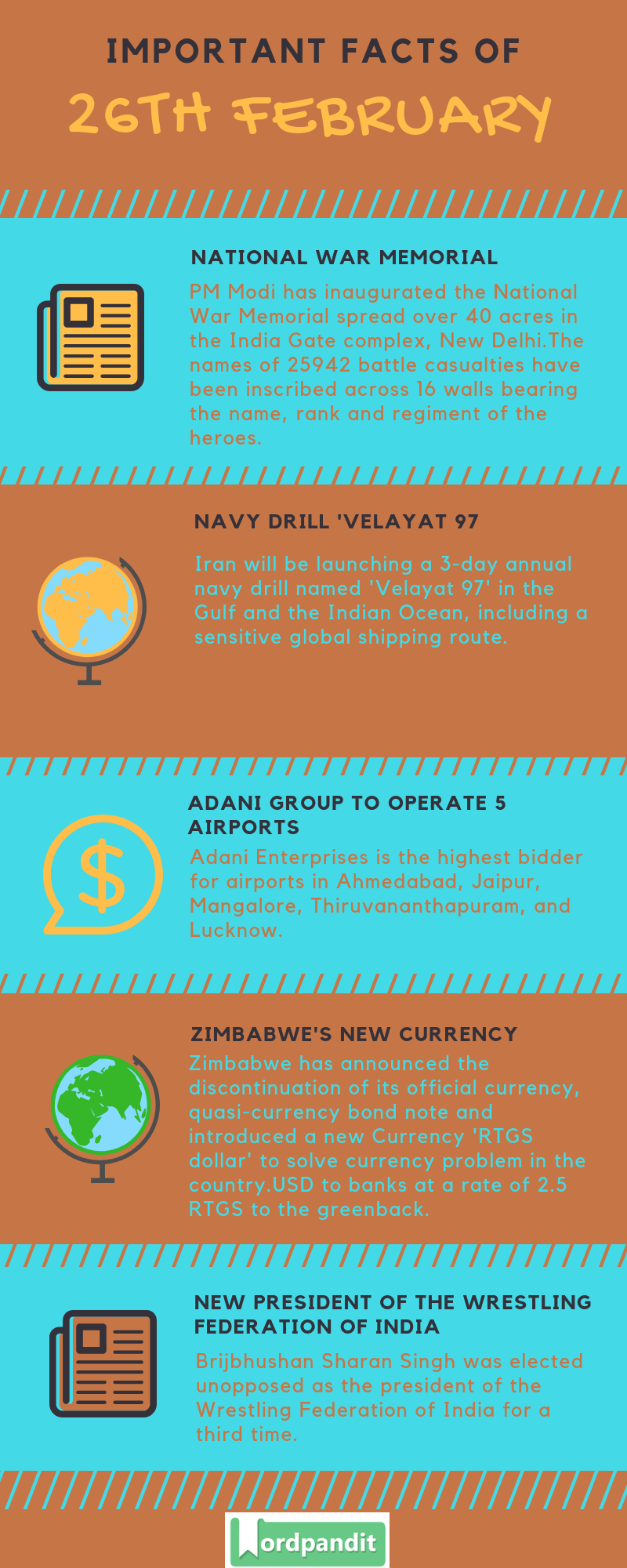 IMPORTANT FACTS OF

26TH FEBRUARY

NATIONAL WAR MEMORIAL

PM Modi has inaugurated the National War Memorial spread over 40 acres in the India Gate complex, New Delhi.The names of 25942 battle casualties have been inscribed across 16 walls bearing the name, rank and regiment of the heroes.

NAVY DRILL 'VELAYAT 97

Iran will be launching a 3-day annual navy drill named 'Velayat 97' in the Gulf and the Indian Ocean, including a sensitive global shipping route.

ADANI GROUP TO OPERATE 5 AIRPORTS

Adani Enterprises is the highest bidder for airports in Ahmedabad, Jaipur, Mangalore, Thiruvananthapuram, and Lucknow.

ZIMBABWE'S NEW CURRENCY

Zimbabwe has announced the discontinuation of its official currency, quasi-currency bond note and introduced a new Currency 'RTGS dollar' to solve currency problem in the country.USD to banks at a rate of 2.5 RTGS to the greenback.

NEW PRESIDENT OF THE WRESTLING FEDERATION OF INDIA

Brijbhushan Sharan Singh was elected unopposed as the president of the Wrestling Federation of India for a third time.

Wordpandit