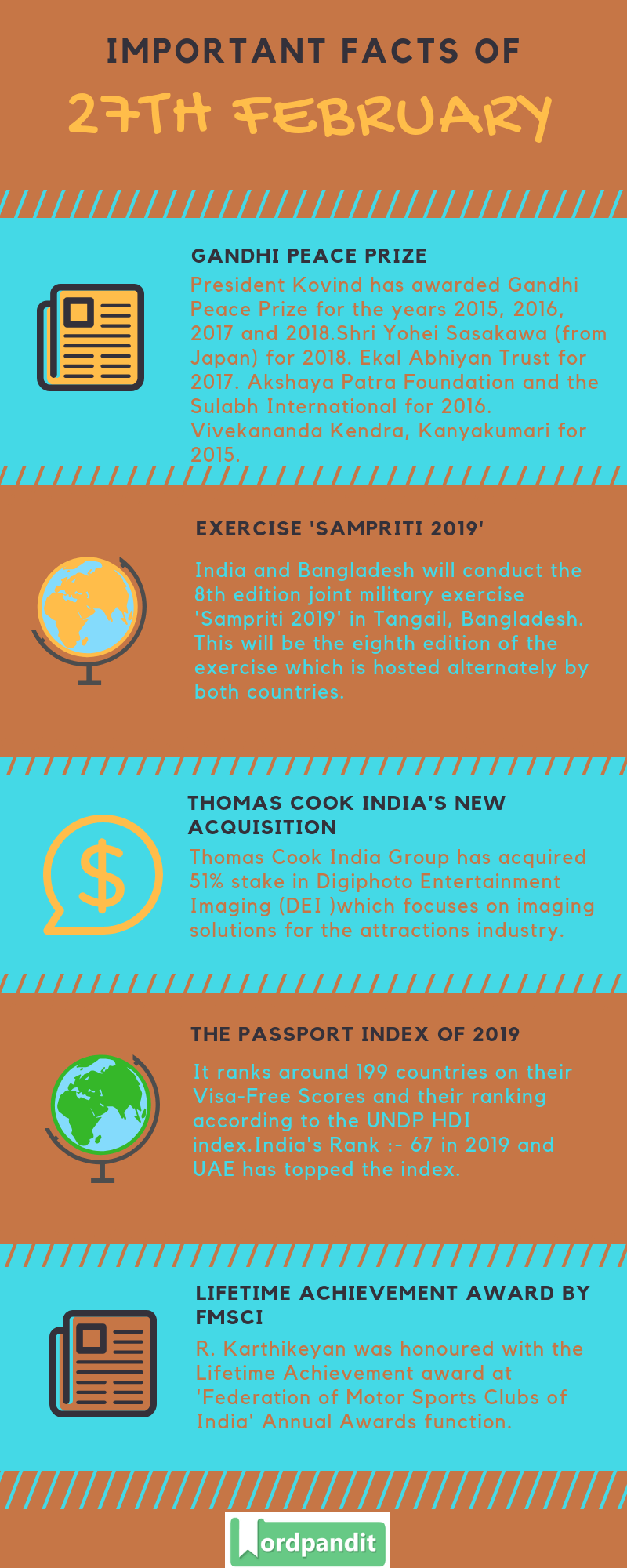 IMPORTANT FACTS OF
27TH FEBRUARY

GANDHI PEACE PRIZE
President Kovind has awarded Gandhi Peace Prize for the years 2015, 2016, 2017 and 2018.Shri Yohei Sasakawa (from Japan) for 2018. Ekal Abhiyan Trust for 2017. Akshaya Patra Foundation and the Sulabh International for 2016. Vivekananda Kendra, Kanyakumari for 2015.

EXERCISE 'SAMPRITI 2019'
India and Bangladesh will conduct the 8th edition joint military exercise 'Sampriti 2019' in Tangail, Bangladesh. This will be the eighth edition of the exercise which is hosted alternately by both countries.

THOMAS COOK INDIA'S NEW ACQUISITION
Thomas Cook India Group has acquired 51% stake in Digiphoto Entertainment Imaging (DEI )which focuses on imaging solutions for the attractions industry.

THE PASSPORT INDEX OF 2019
It ranks around 199 countries on their Visa-Free Scores and their ranking according to the UNDP HDI index.India's Rank :- 67 in 2019 and UAE has topped the index.

LIFETIME ACHIEVEMENT AWARD BY FMSCI
R. Karthikeyan was honoured with the Lifetime Achievement award at 'Federation of Motor Sports Clubs of India' Annual Awards function.

Wordpandit