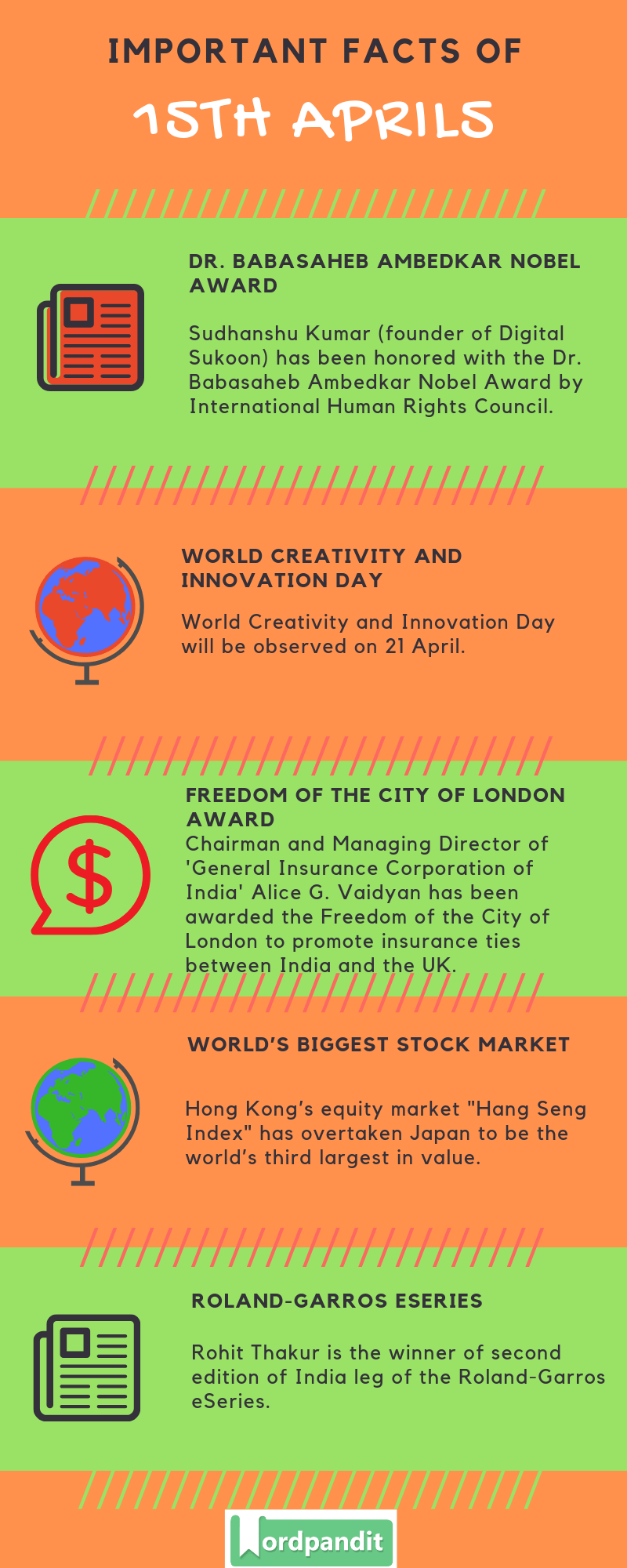 IMPORTANT FACTS OF

15TH APRILS

DR. BABASAHEB AMBEDKAR NOBEL AWARD

Sudhanshu Kumar (founder of Digital Sukoon) has been honored with the Dr. Babasaheb Ambedkar Nobel Award by International Human Rights Council.

WORLD CREATIVITY AND INNOVATION DAY

World Creativity and Innovation Day will be observed on 21 April.

FREEDOM OF THE CITY OF LONDON AWARD

Chairman and Managing Director of 'General Insurance Corporation of India' Alice G. Vaidyan has been awarded the Freedom of the City of London to promote insurance ties between India and the UK.

WORLD'S BIGGEST STOCK MARKET

Hong Kong's equity market "Hang Seng Index" has overtaken Japan to be the world's third largest in value.

ROLAND-GARROS ESERIES

Rohit Thakur is the winner of second edition of India leg of the Roland-Garros eSeries.

Wordpandit