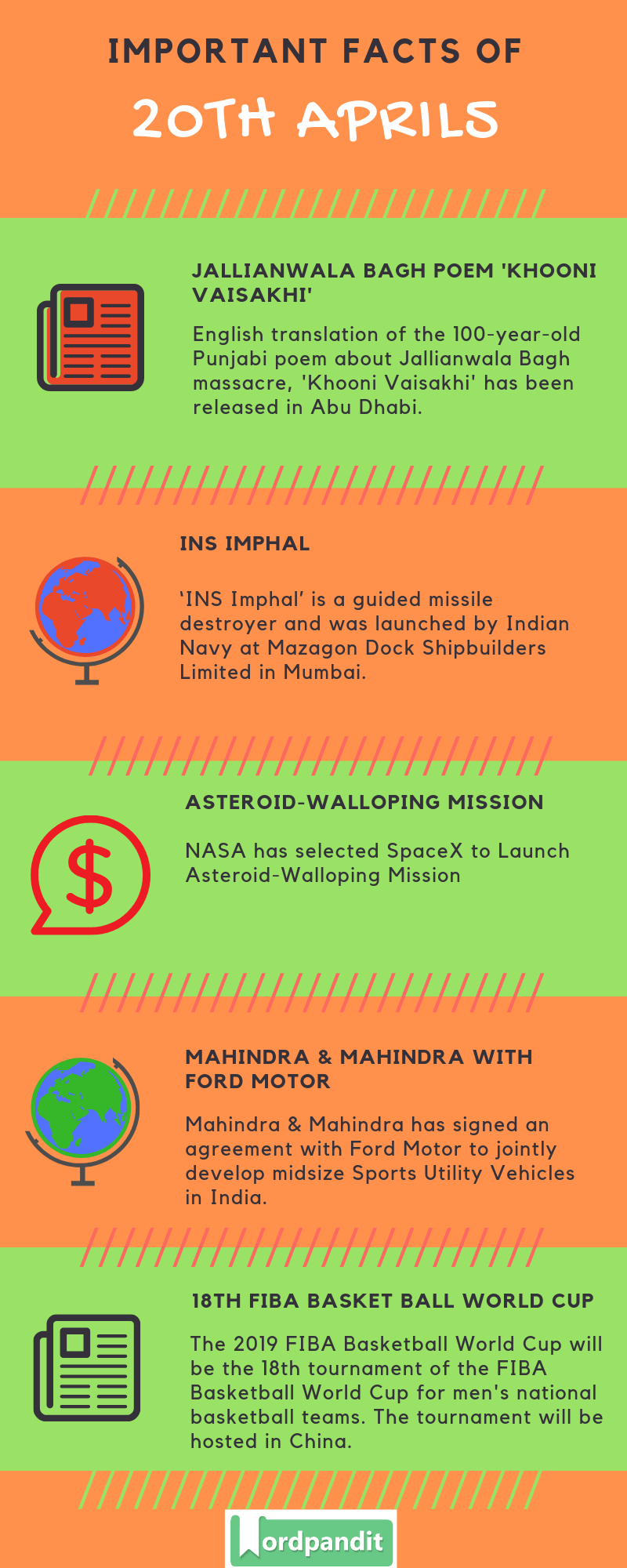 IMPORTANT FACTS OF
20TH APRILS

JALLIANWALA BAGH POEM 'KHOONI VAISAKHI'

English translation of the 100-year-old Punjabi poem about Jallianwala Bagh massacre, 'Khooni Vaisakhi' has been released in Abu Dhabi.

INS IMPHAL

'INS Imphal' is a guided missile destroyer and was launched by Indian Navy at Mazagon Dock Shipbuilders Limited in Mumbai.

ASTEROID-WALLOPING MISSION

NASA has selected SpaceX to Launch Asteroid-Walloping Mission

MAHINDRA & MAHINDRA WITH FORD MOTOR

Mahindra & Mahindra has signed an agreement with Ford Motor to jointly develop midsize Sports Utility Vehicles in India.

18TH FIBA BASKET BALL WORLD CUP

The 2019 FIBA Basketball World Cup will be the 18th tournament of the FIBA Basketball World Cup for men's national basketball teams. The tournament will be hosted in China.

Wordpandit