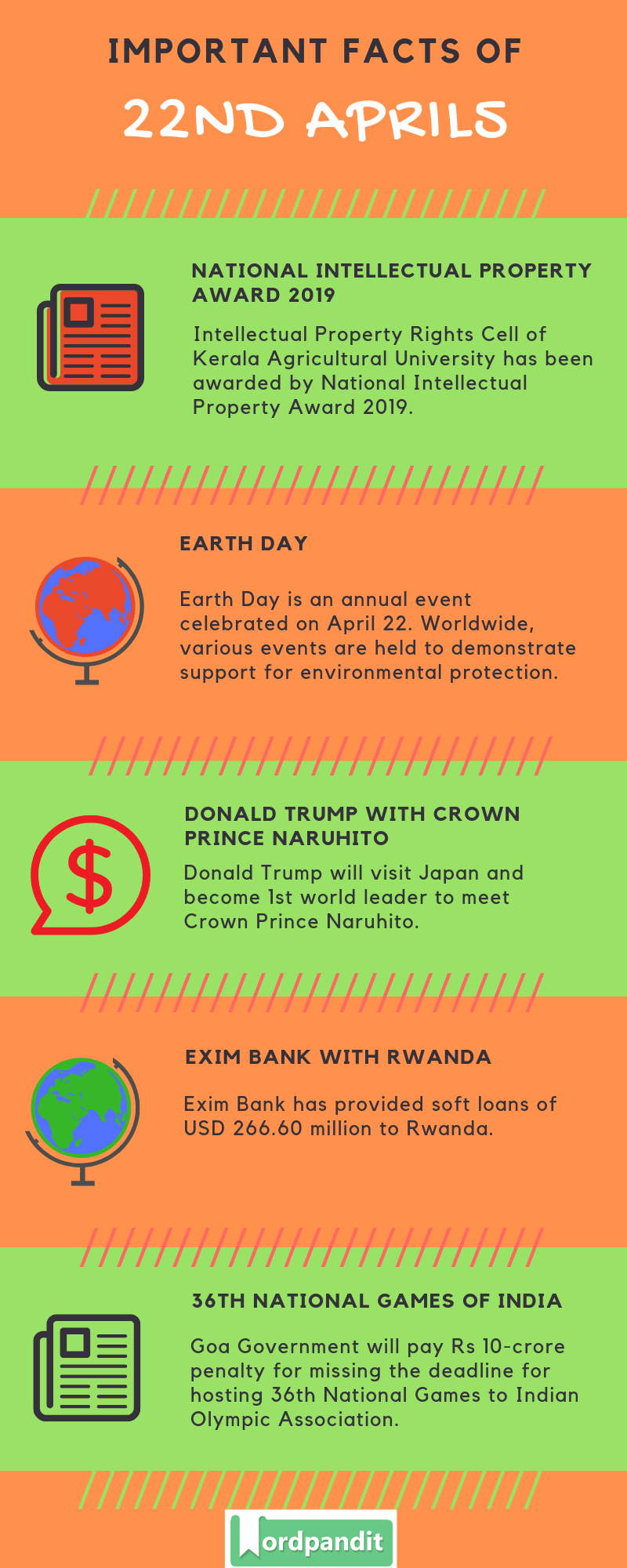 IMPORTANT FACTS OF

22ND APRILS

NATIONAL INTELLECTUAL PROPERTY AWARD 2019

Intellectual Property Rights Cell of Kerala Agricultural University has been awarded by National Intellectual Property Award 2019.

EARTH DAY

Earth Day is an annual event celebrated on April 22. Worldwide, various events are held to demonstrate support for environmental protection.

DONALD TRUMP WITH CROWN PRINCE NARUHITO

Donald Trump will visit Japan and become 1st world leader to meet Crown Prince Naruhito.

EXIM BANK WITH RWANDA

Exim Bank has provided soft loans of USD 266.60 million to Rwanda.

36TH NATIONAL GAMES OF INDIA

Goa Government will pay Rs 10-crore penalty for missing the deadline for hosting 36th National Games to Indian Olympic Association.

Wordpandit