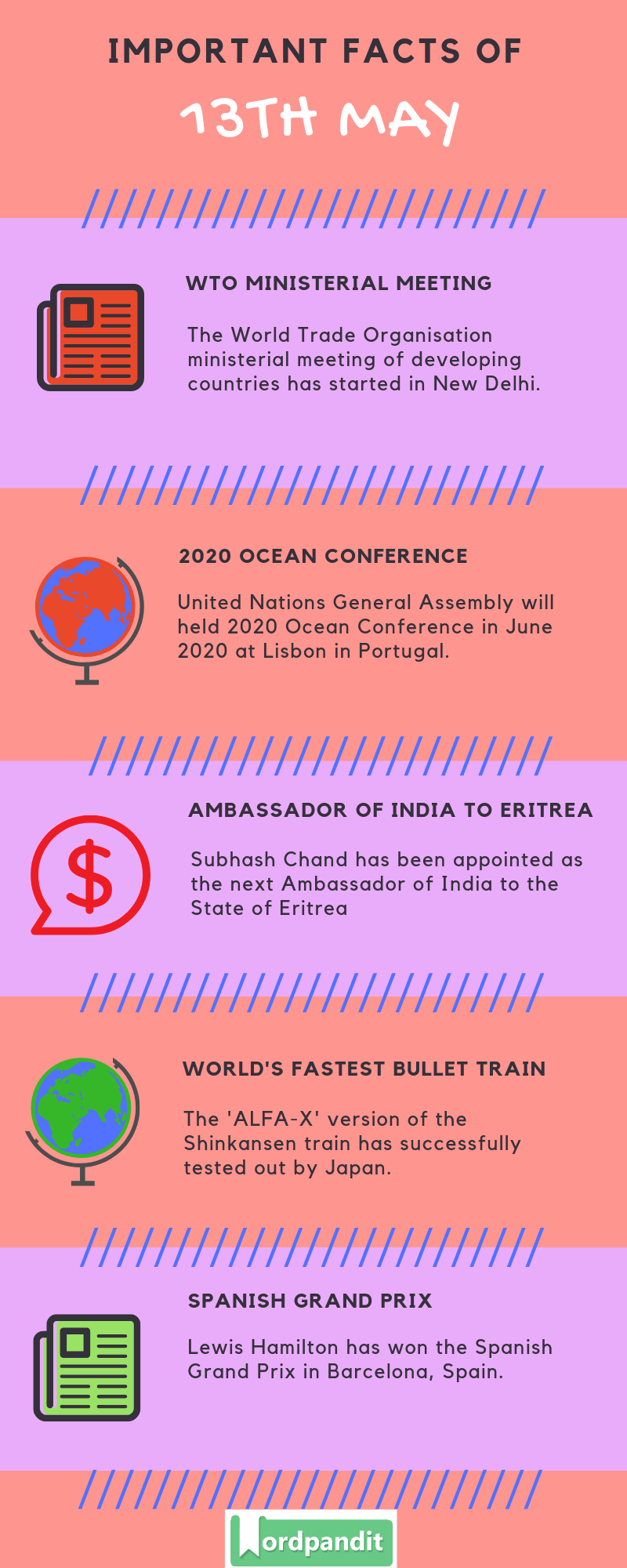 IMPORTANT FACTS OF

13TH MAY

WTO MINISTERIAL MEETING

The World Trade Organisation ministerial meeting of developing countries has started in New Delhi.

2020 OCEAN CONFERENCE

United Nations General Assembly will held 2020 Ocean Conference in June 2020 at Lisbon in Portugal.

AMBASSADOR OF INDIA TO ERITREA

Subhash Chand has been appointed as the next Ambassador of India to the State of Eritrea

WORLD'S FASTEST BULLET TRAIN

The 'ALFA-X' version of the Shinkansen train has successfully tested out by Japan.

SPANISH GRAND PRIX

Lewis Hamilton has won the Spanish Grand Prix in Barcelona, Spain.

Wordpandit