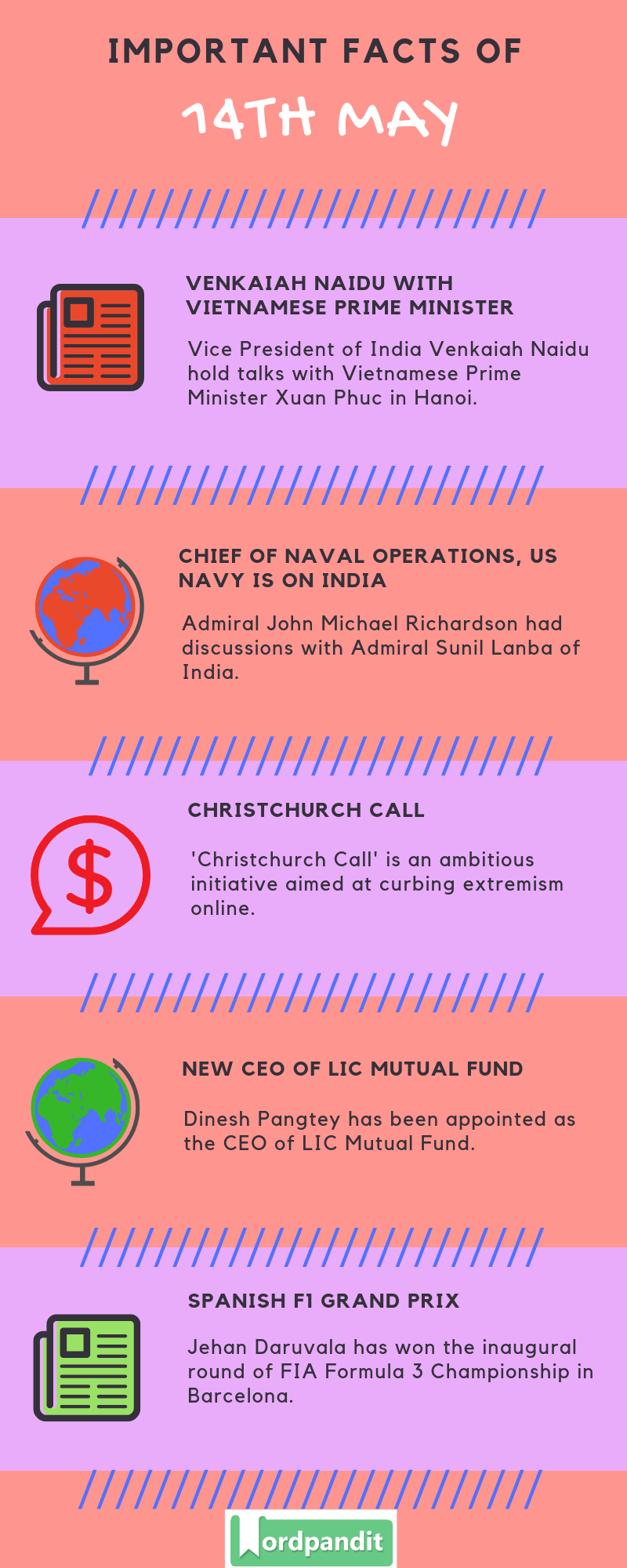 IMPORTANT FACTS OF

14TH MAY

VENKAIAH NAIDU WITH VIETNAMESE PRIME MINISTER

Vice President of India Venkaiah Naidu hold talks with Vietnamese Prime Minister Xuan Phuc in Hanoi.

CHIEF OF NAVAL OPERATIONS, US NAVY IS ON INDIA

Admiral John Michael Richardson had discussions with Admiral Sunil Lanba of India.

CHRISTCHURCH CALL

'Christchurch Call' is an ambitious initiative aimed at curbing extremism online.

NEW CEO OF LIC MUTUAL FUND

Dinesh Pangtey has been appointed as the CEO of LIC Mutual Fund.

SPANISH F1 GRAND PRIX

Jehan Daruvala has won the inaugural round of FIA Formula 3 Championship in Barcelona.

Wordpandit