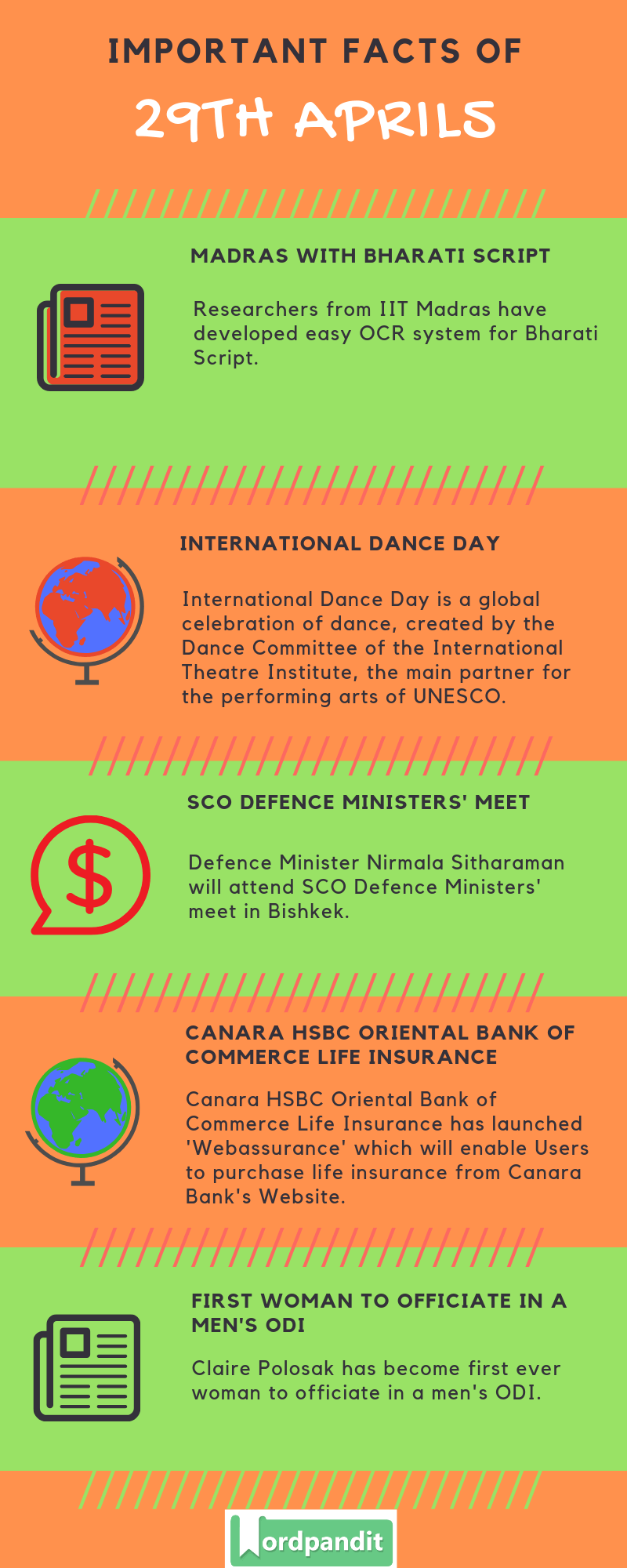 IMPORTANT FACTS OF

29TH APRILS

MADRAS WITH BHARATI SCRIPT

Researchers from IIT Madras have developed easy OCR system for Bharati Script.

INTERNATIONAL DANCE DAY

International Dance Day is a global celebration of dance, created by the Dance Committee of the International Theatre Institute, the main partner for the performing arts of UNESCO.

SCO DEFENCE MINISTERS' MEET

Defence Minister Nirmala Sitharaman will attend SCO Defence Ministers' meet in Bishkek.

CANARA HSBC ORIENTAL BANK OF COMMERCE LIFE INSURANCE

Canara HSBC Oriental Bank of Commerce Life Insurance has launched 'Webassurance' which will enable Users to purchase life insurance from Canara Bank's Website.

FIRST WOMAN TO OFFICIATE IN A MEN'S ODI

Claire Polosak has become first ever woman to officiate in a men's ODI.

Wordpandit