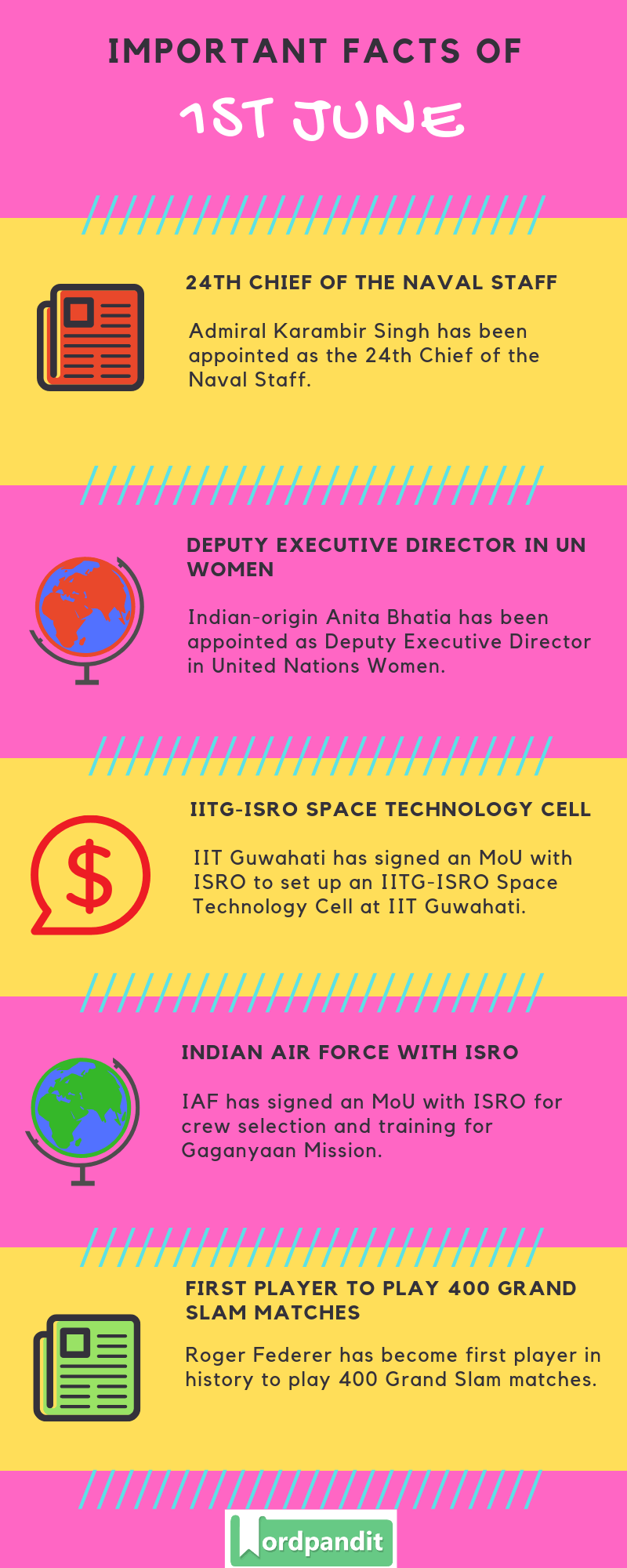 IMPORTANT FACTS OF

1ST JUNE

24TH CHIEF OF THE NAVAL STAFF

Admiral Karambir Singh has been appointed as the 24th Chief of the Naval Staff.

DEPUTY EXECUTIVE DIRECTOR IN UN WOMEN

Indian-origin Anita Bhatia has been appointed as Deputy Executive Director in United Nations Women.

IITG-ISRO SPACE TECHNOLOGY CELL

IIT Guwahati has signed an MoU with ISRO to set up an IITG-ISRO Space Technology Cell at IIT Guwahati.

INDIAN AIR FORCE WITH ISRO

IAF has signed an MoU with ISRO for crew selection and training for Gaganyaan Mission.

FIRST PLAYER TO PLAY 400 GRAND SLAM MATCHES

Roger Federer has become first player in history to play 400 Grand Slam matches.

Wordpandit