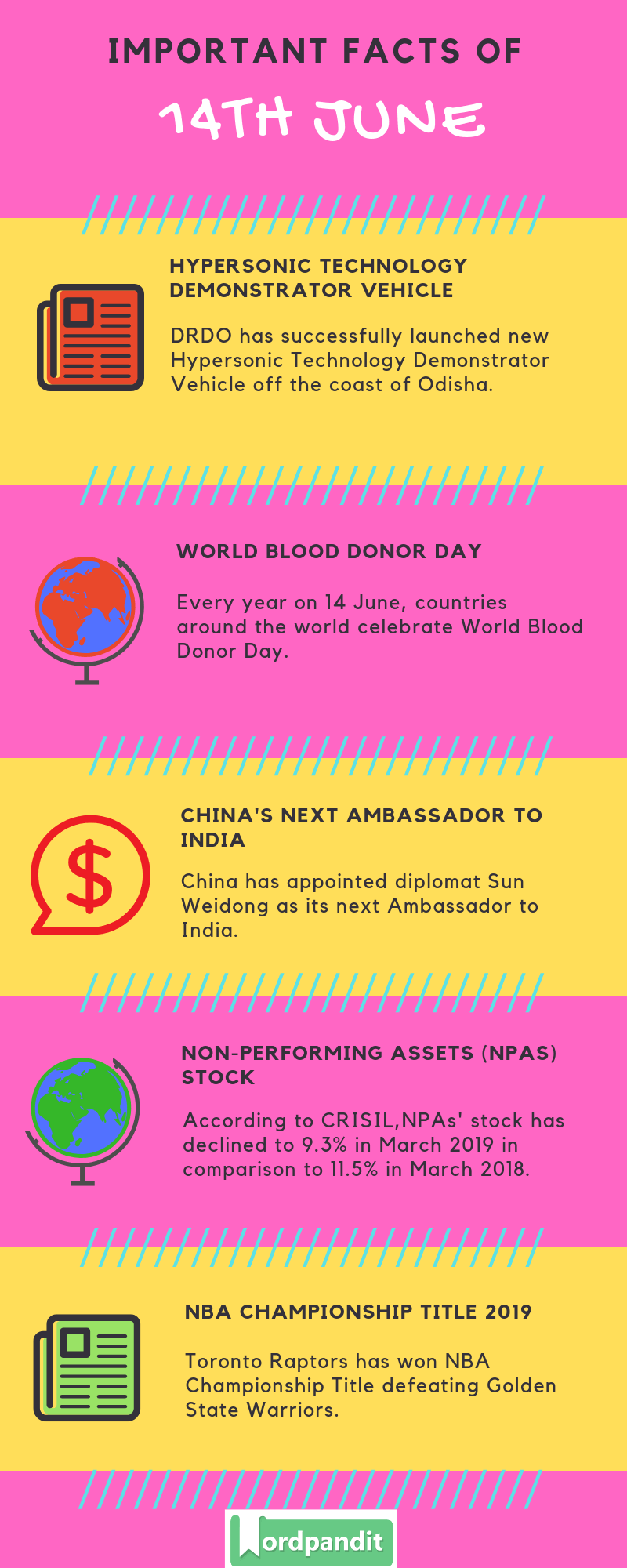 IMPORTANT FACTS OF

14TH JUNE

HYPERSONIC TECHNOLOGY DEMONSTRATOR VEHICLE

DRDO has successfully launched new Hypersonic Technology Demonstrator Vehicle off the coast of Odisha.

WORLD BLOOD DONOR DAY

Every year on 14 June, countries around the world celebrate World Blood Donor Day.

CHINA'S NEXT AMBASSADOR TO INDIA

China has appointed diplomat Sun Weidong as its next Ambassador to India.

NON-PERFORMING ASSETS (NPAS) STOCK

According to CRISIL,NPAs' stock has declined to 9.3% in March 2019 in comparison to 11.5% in March 2018.

NBA CHAMPIONSHIP TITLE 2019

Toronto Raptors has won NBA Championship Title defeating Golden State Warriors.

Wordpandit