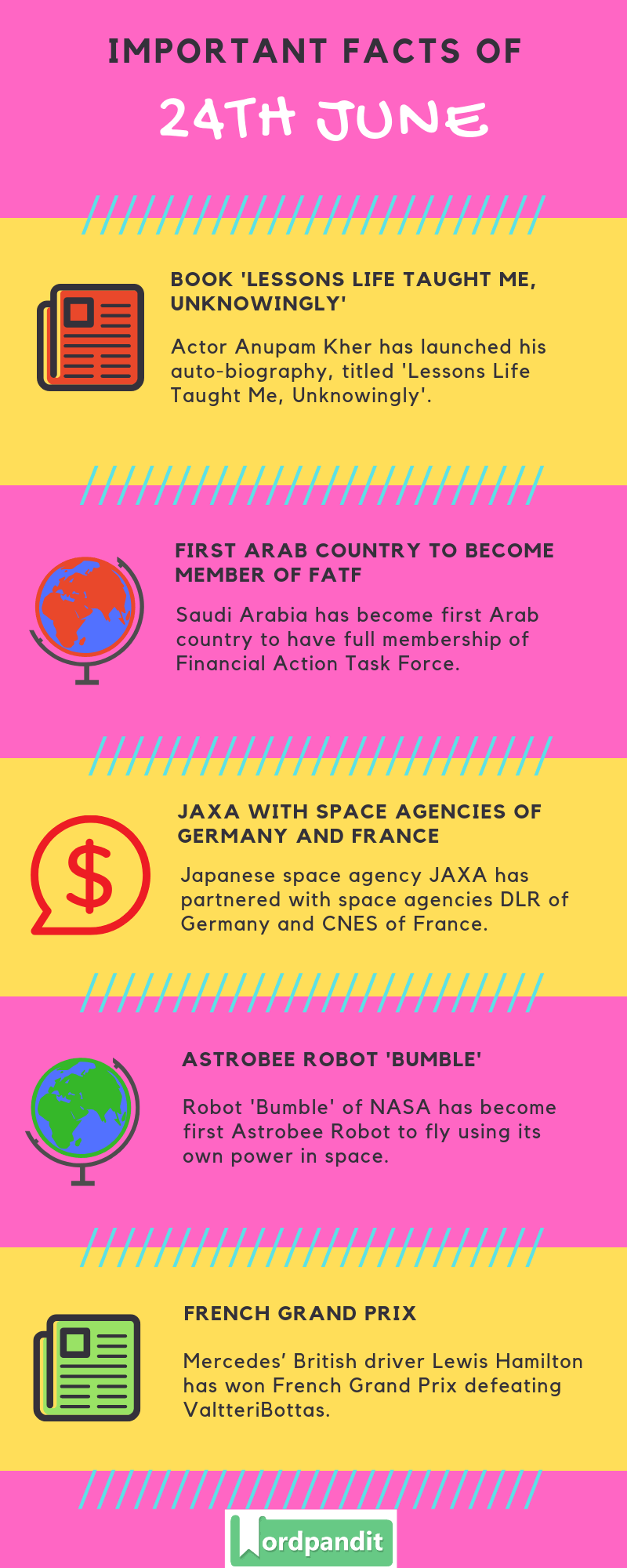 IMPORTANT FACTS OF
24TH JUNE

BOOK 'LESSONS LIFE TAUGHT ME, UNKNOWINGLY'

Actor Anupam Kher has launched his auto-biography, titled 'Lessons Life Taught Me, Unknowingly'.

FIRST ARAB COUNTRY TO BECOME MEMBER OF FATF

Saudi Arabia has become first Arab country to have full membership of Financial Action Task Force.

JAXA WITH SPACE AGENCIES OF GERMANY AND FRANCE

Japanese space agency JAXA has partnered with space agencies DLR of Germany and CNES of France.

ASTROBEE ROBOT 'BUMBLE'

Robot 'Bumble' of NASA has become first Astrobee Robot to fly using its own power in space.

FRENCH GRAND PRIX

Mercedes' British driver Lewis Hamilton has won French Grand Prix defeating ValtteriBottas.

Wordpandit