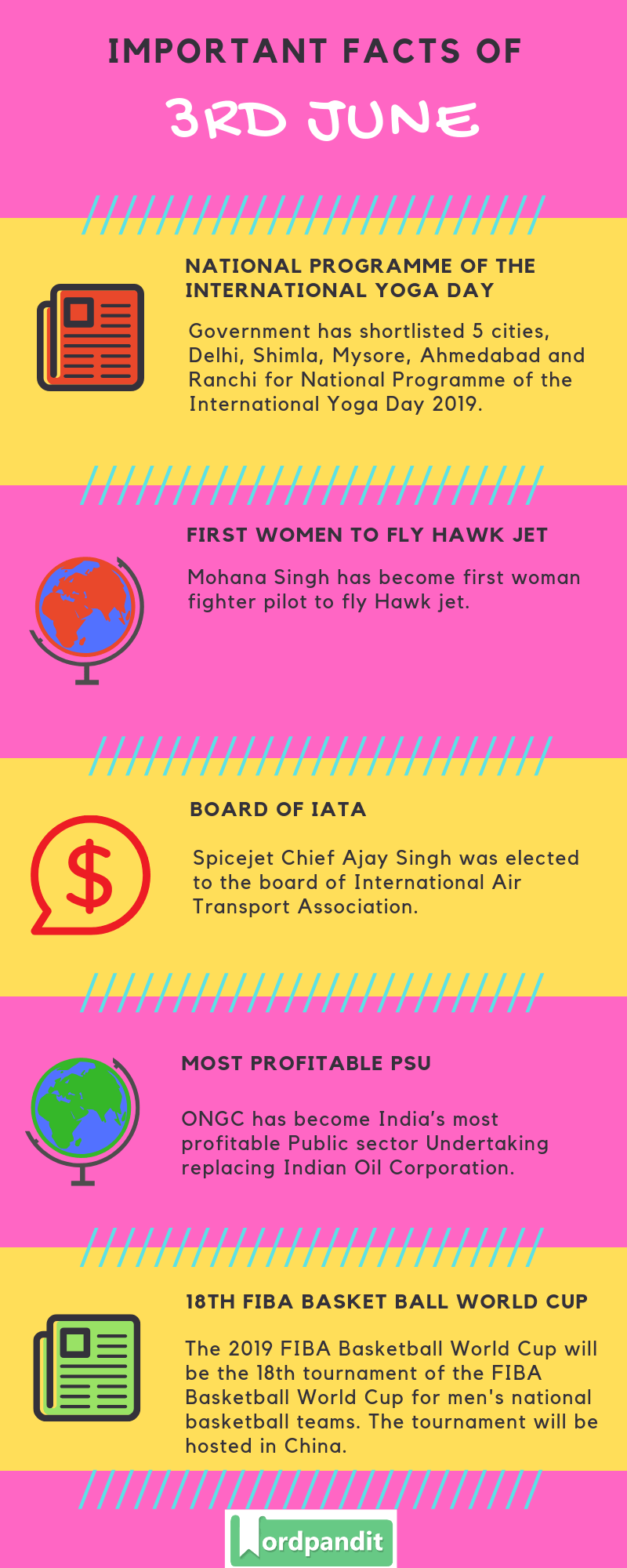 IMPORTANT FACTS OF

3RD JUNE

NATIONAL PROGRAMME OF THE INTERNATIONAL YOGA DAY

Government has shortlisted 5 cities, Delhi, Shimla, Mysore, Ahmedabad and Ranchi for National Programme of the International Yoga Day 2019.

FIRST WOMEN TO FLY HAWK JET

Mohana Singh has become first woman fighter pilot to fly Hawk jet.

BOARD OF IATA

Spicejet Chief Ajay Singh was elected to the board of International Air Transport Association.

MOST PROFITABLE PSU

ONGC has become India's most profitable Public sector Undertaking replacing Indian Oil Corporation.

18TH FIBA BASKET BALL WORLD CUP

The 2019 FIBA Basketball World Cup will be the 18th tournament of the FIBA Basketball World Cup for men's national basketball teams. The tournament will be hosted in China.

Wordpandit