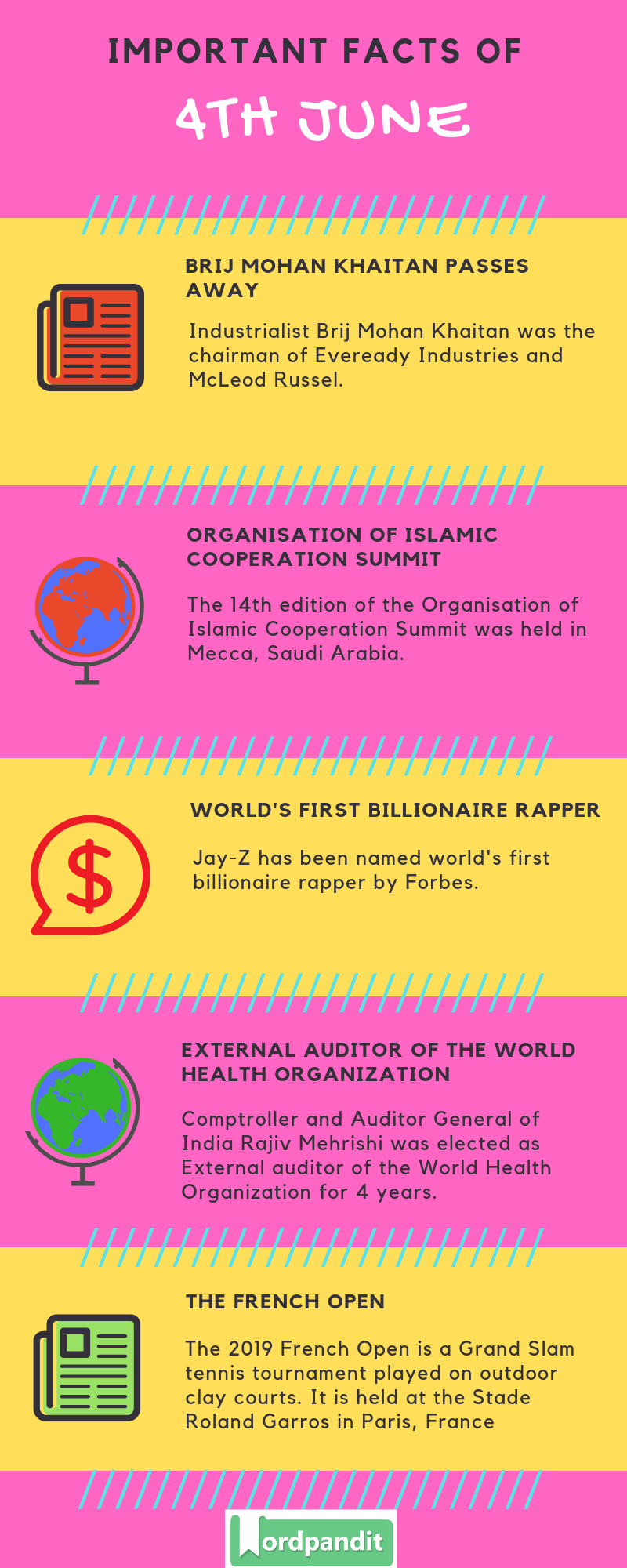 IMPORTANT FACTS OF

4TH JUNE

BRIJ MOHAN KHAITAN PASSES AWAY

Industrialist Brij Mohan Khaitan was the chairman of Eveready Industries and McLeod Russel.

ORGANISATION OF ISLAMIC COOPERATION SUMMIT

The 14th edition of the Organisation of Islamic Cooperation Summit was held in Mecca, Saudi Arabia.

WORLD'S FIRST BILLIONAIRE RAPPER

Jay-Z has been named world's first billionaire rapper by Forbes.

EXTERNAL AUDITOR OF THE WORLD HEALTH ORGANIZATION

Comptroller and Auditor General of India Rajiv Mehrishi was elected as External auditor of the World Health Organization for 4 years.

THE FRENCH OPEN

The 2019 French Open is a Grand Slam tennis tournament played on outdoor clay courts. It is held at the Stade Roland Garros in Paris, France

Wordpandit