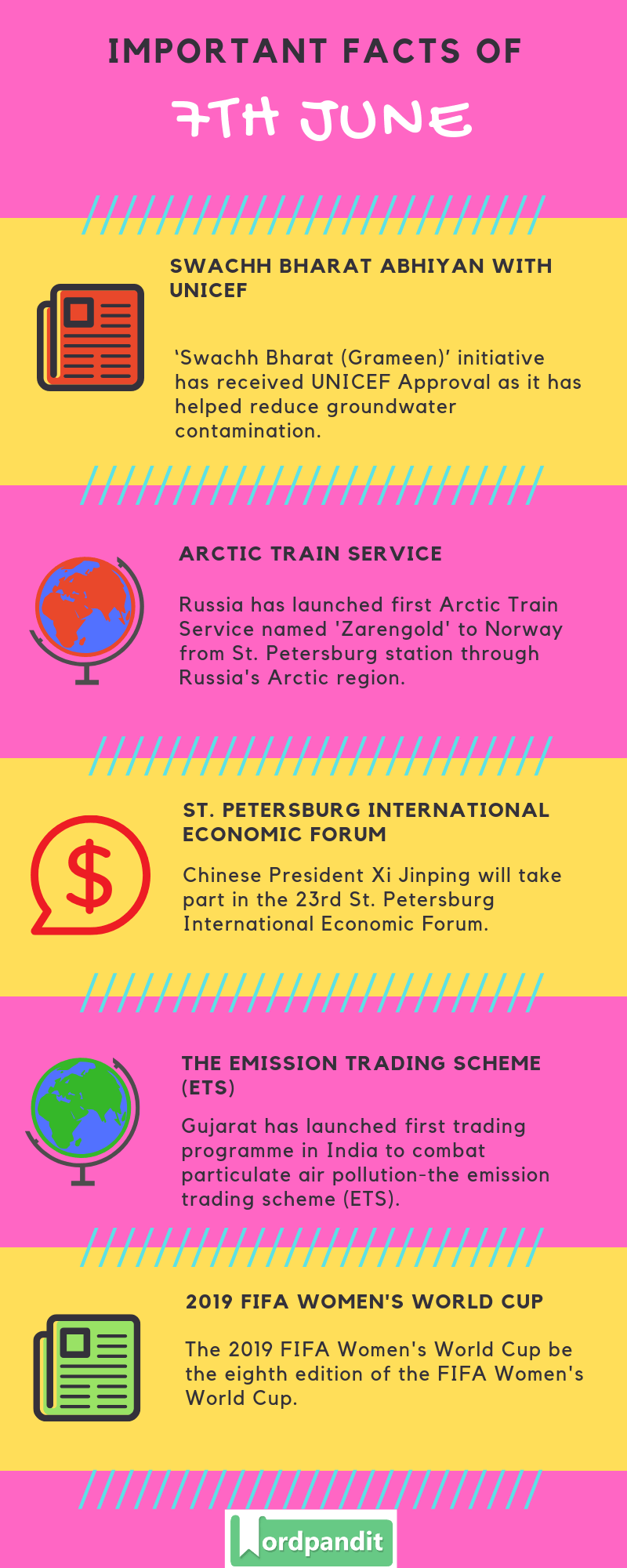 IMPORTANT FACTS OF

7TH JUNE

SWACHH BHARAT ABHIYAN WITH UNICEF

'Swachh Bharat (Grameen)' initiative has received UNICEF Approval as it has helped reduce groundwater contamination.

ARCTIC TRAIN SERVICE

Russia has launched first Arctic Train Service named 'Zarengold' to Norway from St. Petersburg station through Russia's Arctic region.

ST. PETERSBURG INTERNATIONAL ECONOMIC FORUM

Chinese President Xi Jinping will take part in the 23rd St. Petersburg International Economic Forum.

THE EMISSION TRADING SCHEME (ETS)

Gujarat has launched first trading programme in India to combat particulate air pollution-the emission trading scheme (ETS).

2019 FIFA WOMEN'S WORLD CUP

The 2019 FIFA Women's World Cup be the eighth edition of the FIFA Women's World Cup.

Wordpandit