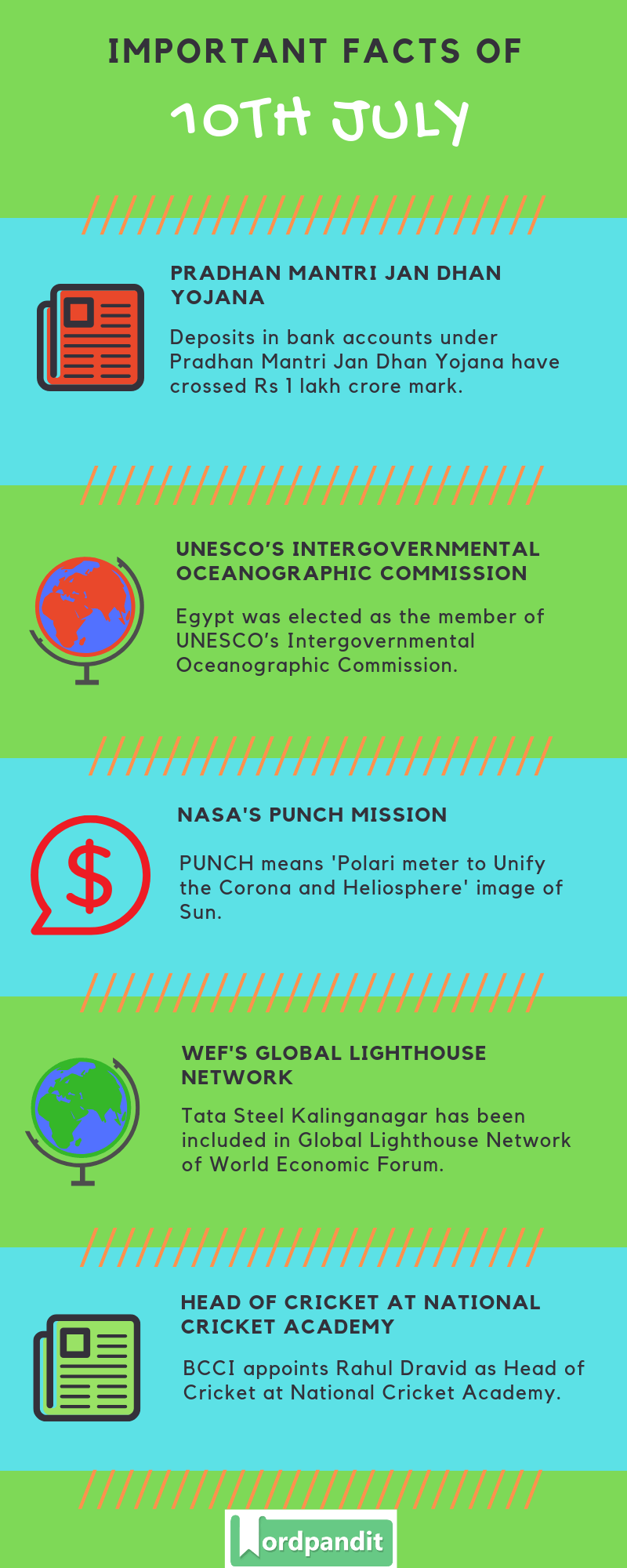 IMPORTANT FACTS OF

10TH JULY

PRADHAN MANTRI JAN DHAN YOJANA

Deposits in bank accounts under Pradhan Mantri Jan Dhan Yojana have crossed Rs 1 lakh crore mark.

UNESCO'S INTERGOVERNMENTAL OCEANOGRAPHIC COMMISSION

Egypt was elected as the member of UNESCO's Intergovernmental Oceanographic Commission.

NASA'S PUNCH MISSION

PUNCH means 'Polari meter to Unify the Corona and Heliosphere' image of Sun.

WEF'S GLOBAL LIGHTHOUSE NETWORK

Tata Steel Kalinganagar has been included in Global Lighthouse Network of World Economic Forum.

HEAD OF CRICKET AT NATIONAL CRICKET ACADEMY

BCCI appoints Rahul Dravid as Head of Cricket at National Cricket Academy.

Wordpandit