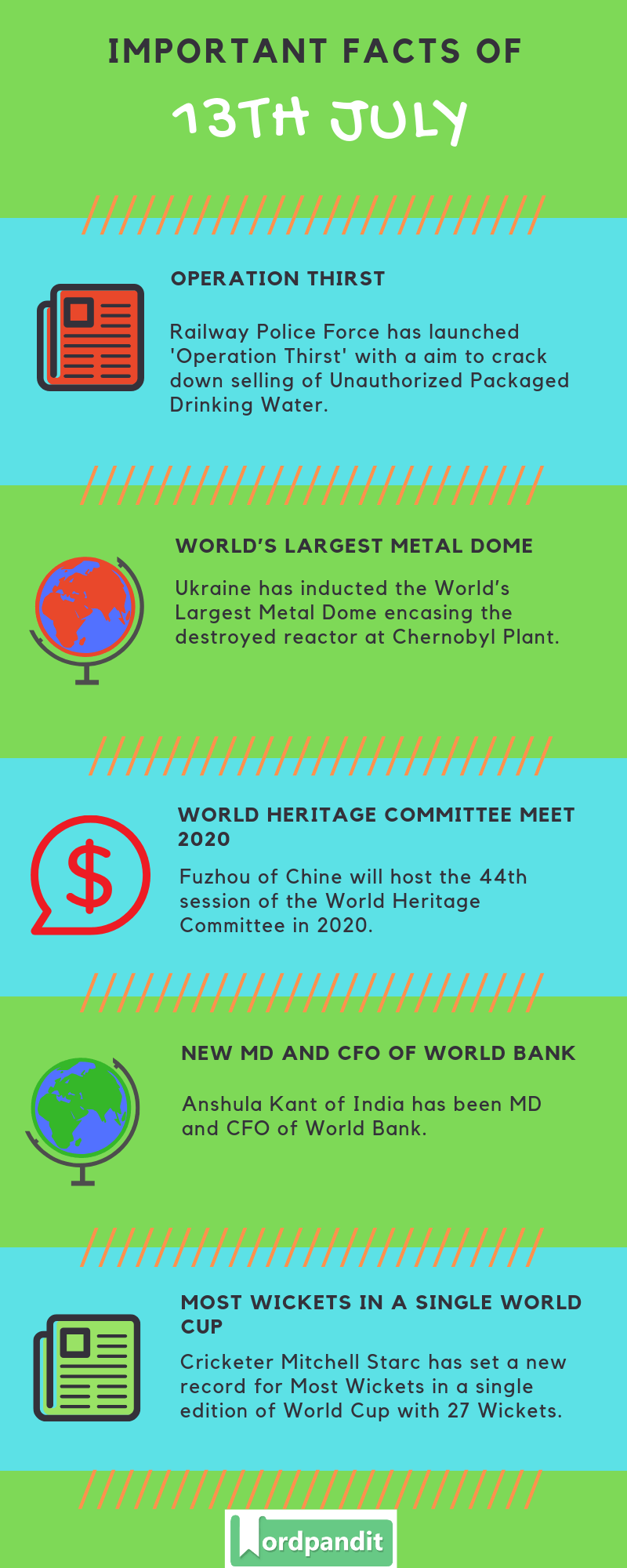 IMPORTANT FACTS OF

13TH JULY

OPERATION THIRST

Railway Police Force has launched 'Operation Thirst' with a aim to crack down selling of Unauthorized Packaged Drinking Water.

WORLD'S LARGEST METAL DOME

Ukraine has inducted the World's Largest Metal Dome encasing the destroyed reactor at Chernobyl Plant.

WORLD HERITAGE COMMITTEE MEET 2020

Fuzhou of Chine will host the 44th session of the World Heritage Committee in 2020.

NEW MD AND CFO OF WORLD BANK

Anshula Kant of India has been MD and CFO of World Bank.

MOST WICKETS IN A SINGLE WORLD CUP

Cricketer Mitchell Starc has set a new record for Most Wickets in a single edition of World Cup with 27 Wickets.

Wordpandit