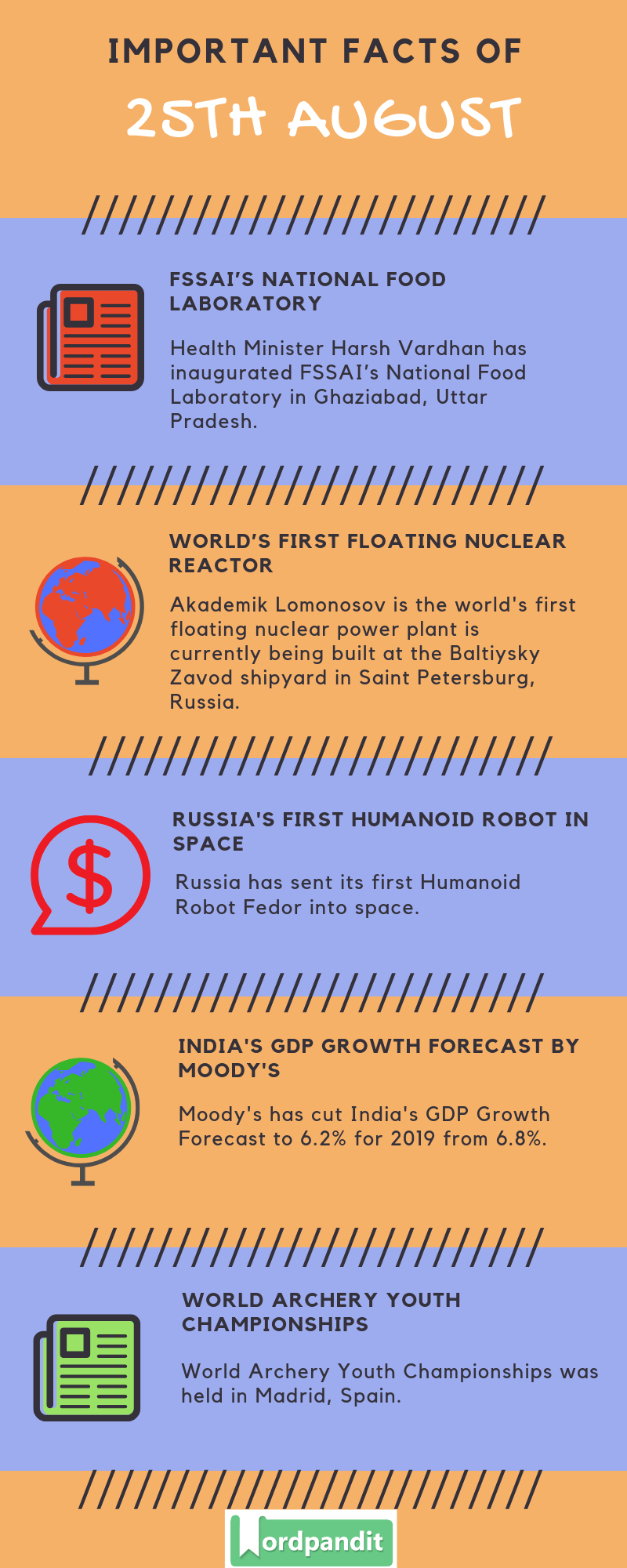 IMPORTANT FACTS OF
25TH AUGUST

FSSAI'S NATIONAL FOOD LABORATORY

Health Minister Harsh Vardhan has inaugurated FSSAI's National Food Laboratory in Ghaziabad, Uttar Pradesh.

WORLD'S FIRST FLOATING NUCLEAR REACTOR

Akademik Lomonosov is the world's first floating nuclear power plant is currently being built at the Baltiysky Zavod shipyard in Saint Petersburg, Russia.

RUSSIA'S FIRST HUMANOID ROBOT IN SPACE

Russia has sent its first Humanoid Robot Fedor into space.

INDIA'S GDP GROWTH FORECAST BY MOODY'S

Moody's has cut India's GDP Growth Forecast to 6.2% for 2019 from 6.8%.

WORLD ARCHERY YOUTH CHAMPIONSHIPS

World Archery Youth Championships was held in Madrid, Spain.

Wordpandit