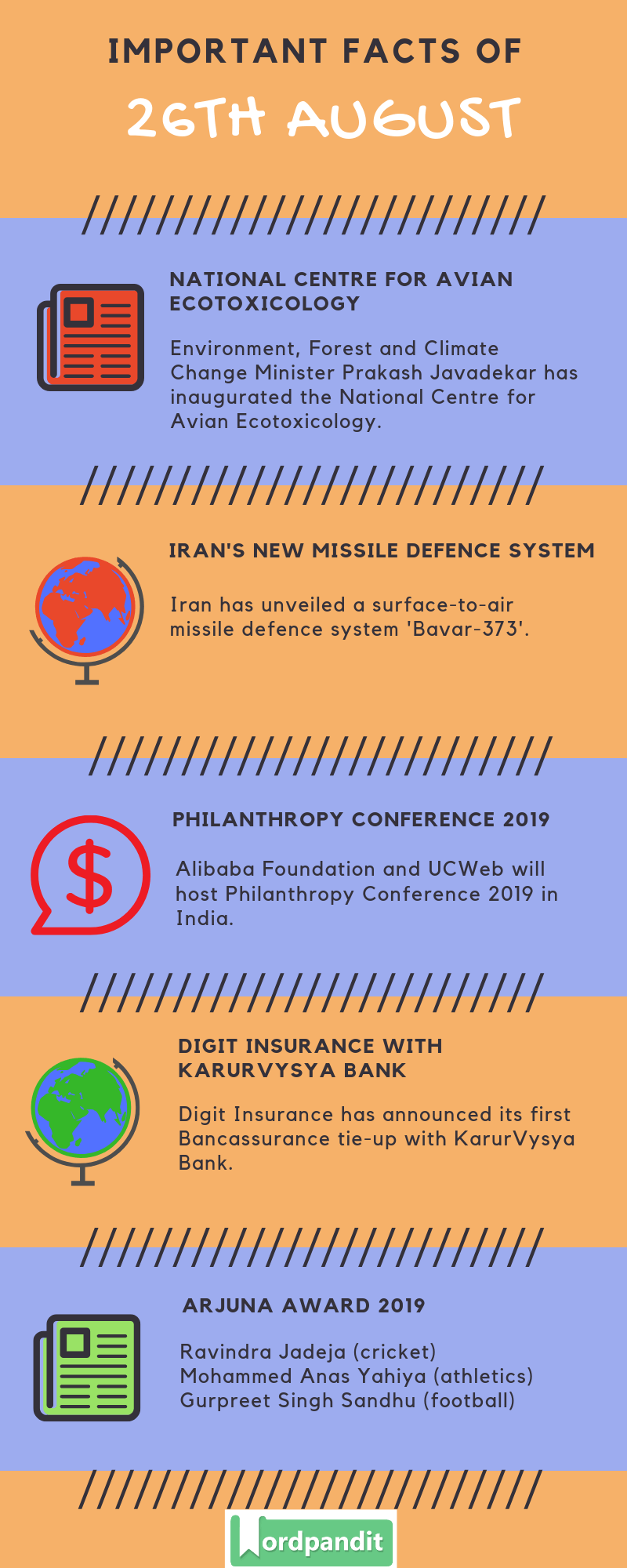 IMPORTANT FACTS OF
26TH AUGUST

NATIONAL CENTRE FOR AVIAN ECOTOXICOLOGY

Environment, Forest and Climate Change Minister Prakash Javadekar has inaugurated the National Centre for Avian Ecotoxicology.

IRAN'S NEW MISSILE DEFENCE SYSTEM

Iran has unveiled a surface-to-air missile defence system 'Bavar-373'.

PHILANTHROPY CONFERENCE 2019

Alibaba Foundation and UCWeb will host Philanthropy Conference 2019 in India.

DIGIT INSURANCE WITH KARURVYSYA BANK

Digit Insurance has announced its first Bancassurance tie-up with KarurVysya Bank.

ARJUNA AWARD 2019

Ravindra Jadeja (cricket)
Mohammed Anas Yahiya (athletics)
Gurpreet Singh Sandhu (football)

Wordpandit