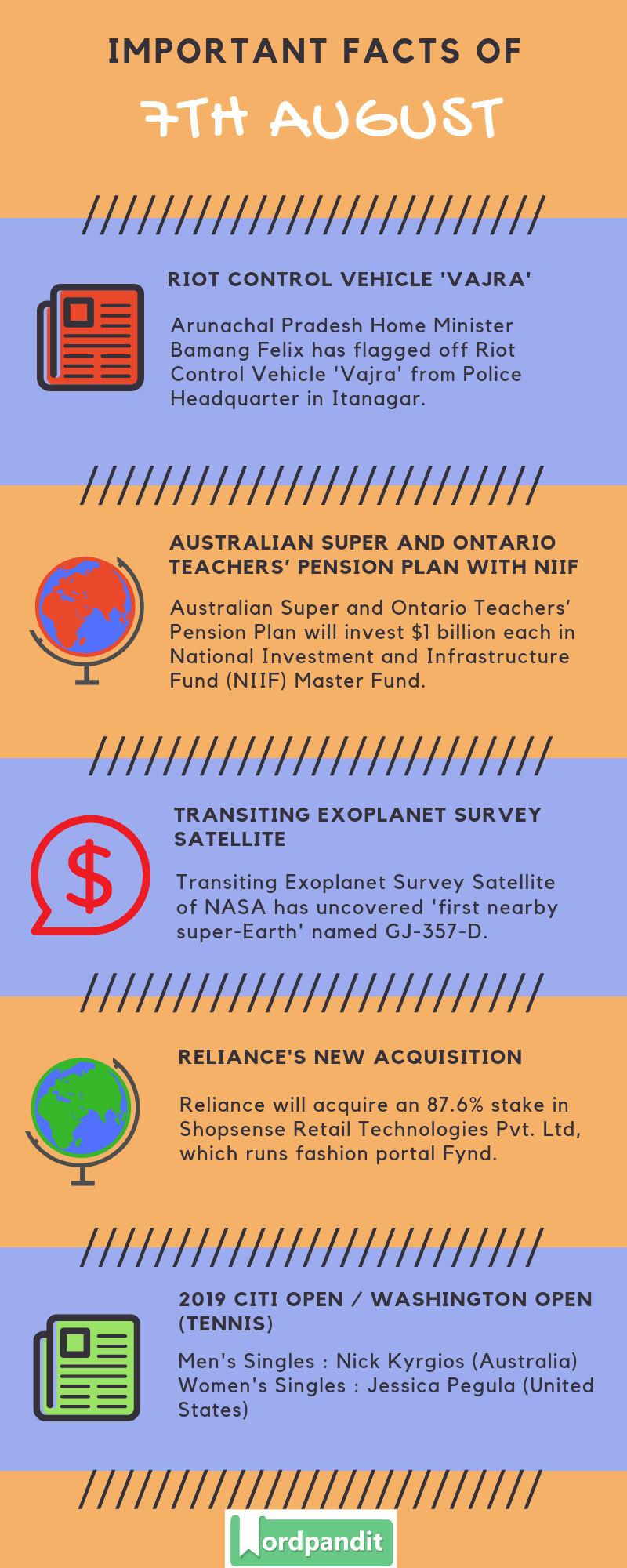 IMPORTANT FACTS OF

7TH AUGUST

RIOT CONTROL VEHICLE 'VAJRA'

Arunachal Pradesh Home Minister Bamang Felix has flagged off Riot Control Vehicle 'Vajra' from Police Headquarter in Itanagar.

AUSTRALIAN SUPER AND ONTARIO TEACHERS' PENSION PLAN WITH NIIF

Australian Super and Ontario Teachers' Pension Plan will invest $1 billion each in National Investment and Infrastructure Fund (NIIF) Master Fund.

TRANSITING EXOPLANET SURVEY SATELLITE

Transiting Exoplanet Survey Satellite of NASA has uncovered 'first nearby super-Earth' named GJ-357-D.

RELIANCE'S NEW ACQUISITION

Reliance will acquire an 87.6% stake in Shopsense Retail Technologies Pvt. Ltd, which runs fashion portal Fynd.

2019 CITI OPEN / WASHINGTON OPEN (TENNIS)

Men's Singles : Nick Kyrgios (Australia)
Women's Singles : Jessica Pegula (United States)

Wordpandit