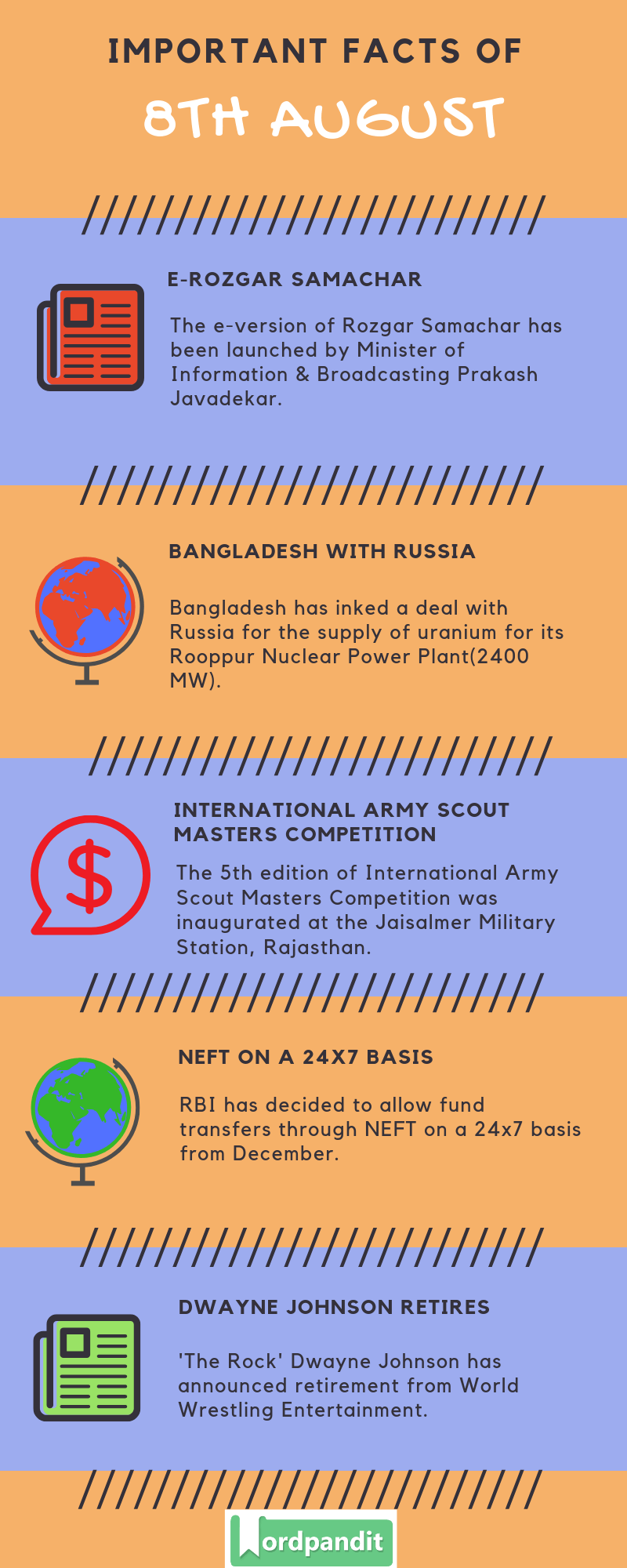 IMPORTANT FACTS OF

8TH AUGUST

E-ROZGAR SAMACHAR

The e-version of Rozgar Samachar has been launched by Minister of Information & Broadcasting Prakash Javadekar.

BANGLADESH WITH RUSSIA

Bangladesh has inked a deal with Russia for the supply of uranium for its Rooppur Nuclear Power Plant(2400 MW).

INTERNATIONAL ARMY SCOUT MASTERS COMPETITION

The 5th edition of International Army Scout Masters Competition was inaugurated at the Jaisalmer Military Station, Rajasthan.

NEFT ON A 24X7 BASIS

RBI has decided to allow fund transfers through NEFT on a 24x7 basis from December.

DWAYNE JOHNSON RETIRES

'The Rock' Dwayne Johnson has announced retirement from World Wrestling Entertainment.

Wordpandit