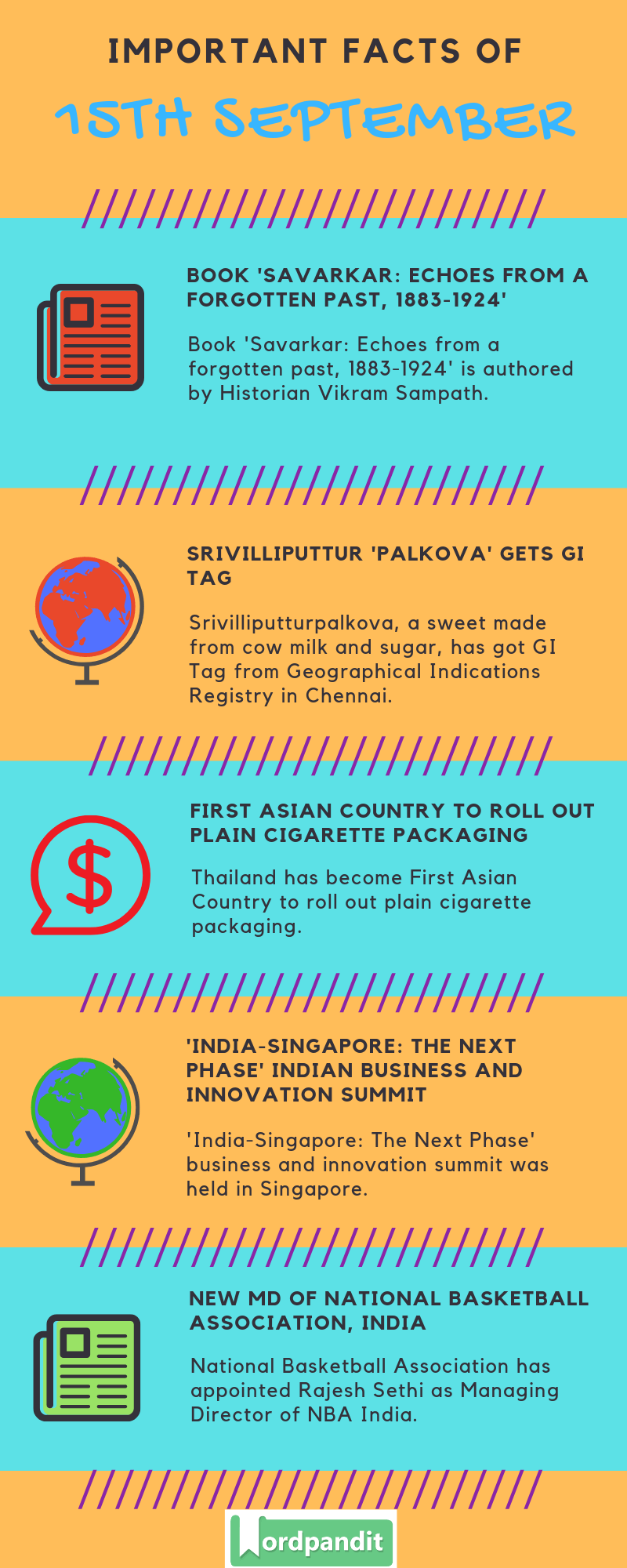 IMPORTANT FACTS OF

15TH SEPTEMBER

BOOK 'SAVARKAR: ECHOES FROM A FORGOTTEN PAST, 1883-1924'

Book 'Savarkar: Echoes from a forgotten past, 1883-1924' is authored by Historian Vikram Sampath.

SRIVILLIPUTTUR 'PALKOVA' GETS GI TAG

Srivilliputturpalkova, a sweet made from cow milk and sugar, has got GI Tag from Geographical Indications Registry in Chennai.

FIRST ASIAN COUNTRY TO ROLL OUT PLAIN CIGARETTE PACKAGING

Thailand has become First Asian Country to roll out plain cigarette packaging.

'INDIA-SINGAPORE: THE NEXT PHASE' INDIAN BUSINESS AND INNOVATION SUMMIT

'India-Singapore: The Next Phase' business and innovation summit was held in Singapore.

NEW MD OF NATIONAL BASKETBALL ASSOCIATION, INDIA

National Basketball Association has appointed Rajesh Sethi as Managing Director of NBA India.

Wordpandit