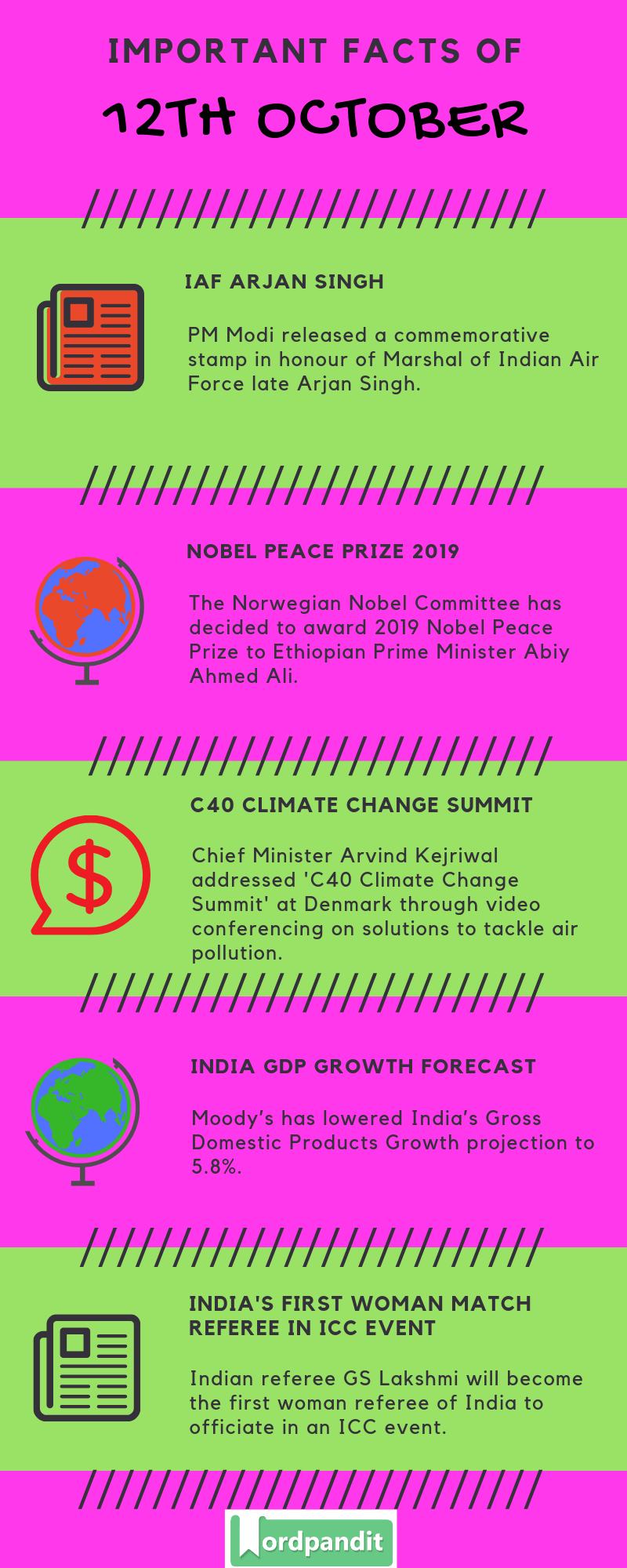 IMPORTANT FACTS OF

12TH OCTOBER

IAF ARJAN SINGH

PM Modi released a commemorative stamp in honour of Marshal of Indian Air Force late Arjan Singh.

NOBEL PEACE PRIZE 2019

The Norwegian Nobel Committee has decided to award 2019 Nobel Peace Prize to Ethiopian Prime Minister Abiy Ahmed Ali.

C40 CLIMATE CHANGE SUMMIT

Chief Minister Arvind Kejriwal addressed 'C40 Climate Change Summit' at Denmark through video conferencing on solutions to tackle air pollution.

INDIA GDP GROWTH FORECAST

Moody's has lowered India's Gross Domestic Products Growth projection to 5.8%.

INDIA'S FIRST WOMAN MATCH REFEREE IN ICC EVENT

Indian referee GS Lakshmi will become the first woman referee of India to officiate in an ICC event.

Wordpandit