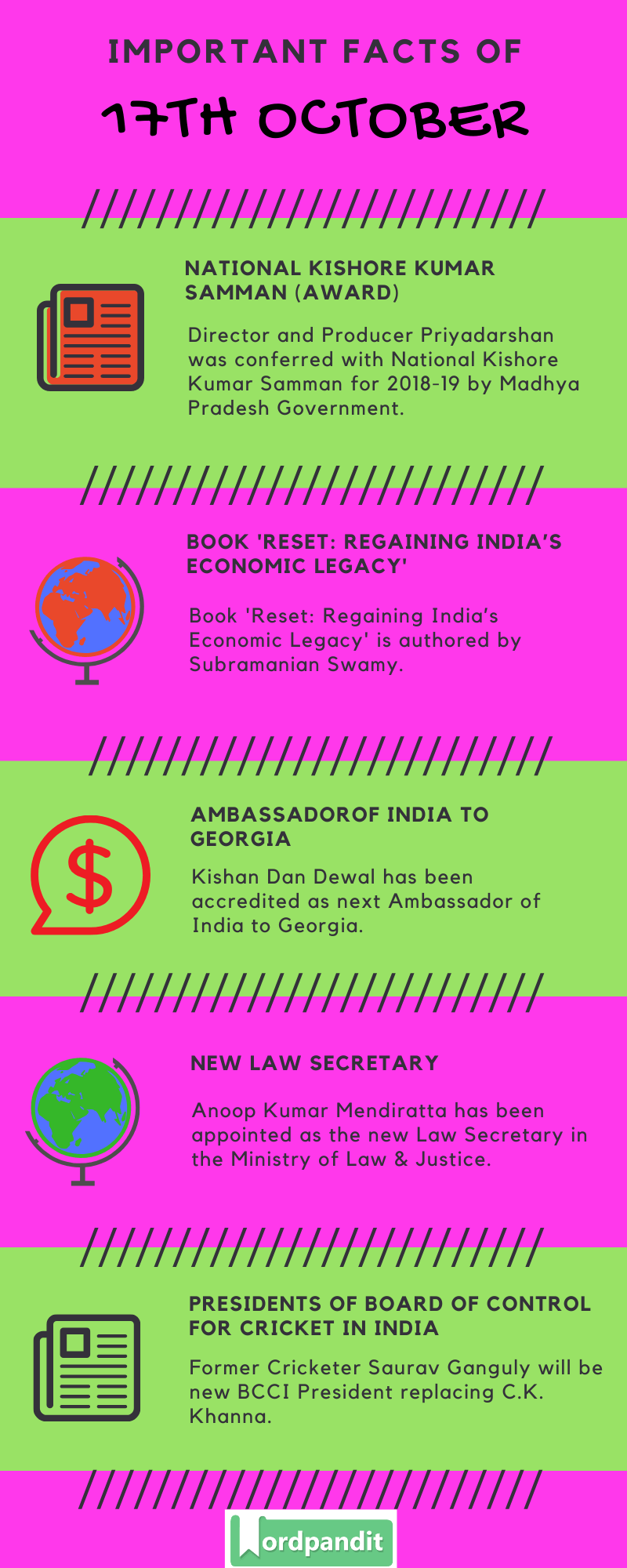 IMPORTANT FACTS OF

17TH OCTOBER

NATIONAL KISHORE KUMAR SAMMAN (AWARD)

Director and Producer Priyadarshan was conferred with National Kishore Kumar Samman for 2018-19 by Madhya Pradesh Government.

BOOK 'RESET: REGAINING INDIA'S ECONOMIC LEGACY'

Book 'Reset: Regaining India's Economic Legacy' is authored by Subramanian Swamy.

AMBASSADOROF INDIA TO GEORGIA

Kishan Dan Dewal has been accredited as next Ambassador of India to Georgia.

NEW LAW SECRETARY

Anoop Kumar Mendiratta has been appointed as the new Law Secretary in the Ministry of Law & Justice.

PRESIDENTS OF BOARD OF CONTROL FOR CRICKET IN INDIA

Former Cricketer Saurav Ganguly will be new BCCI President replacing C.K. Khanna.

Wordpandit