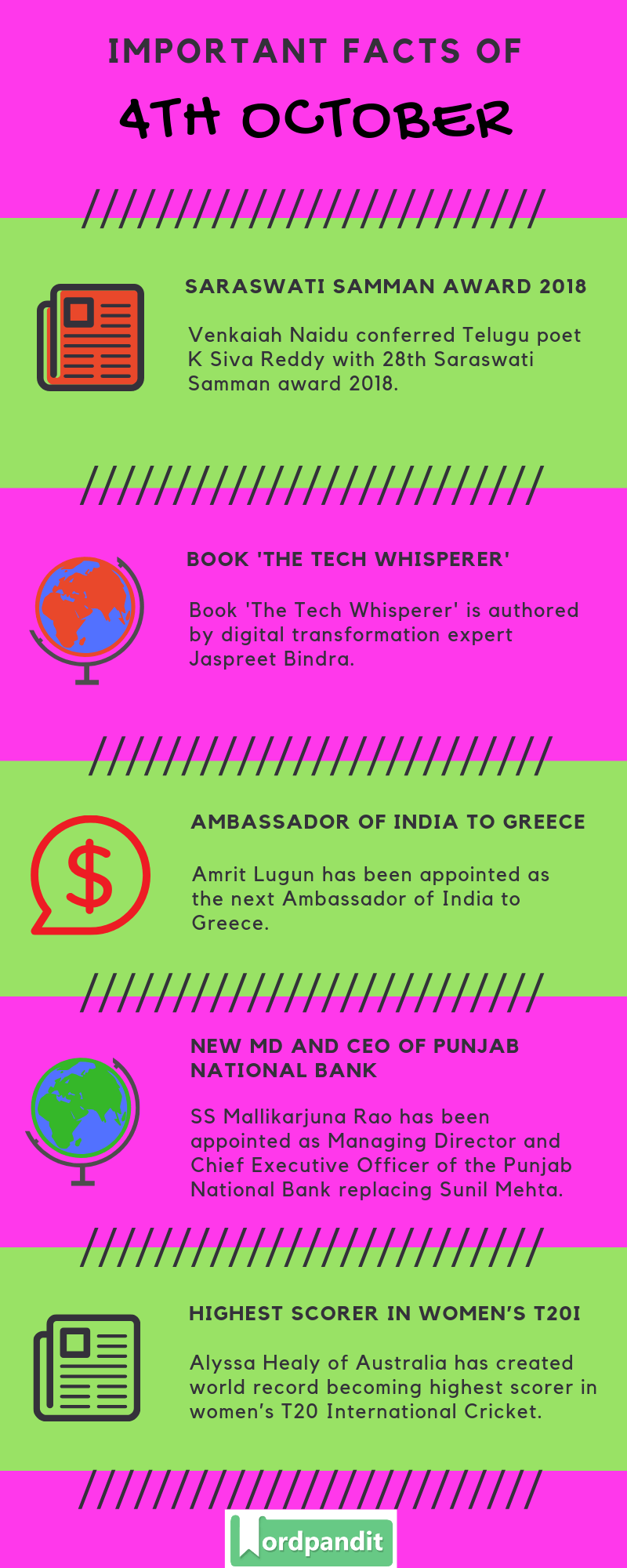 IMPORTANT FACTS OF

4TH OCTOBER

SARASWATI SAMMAN AWARD 2018

Venkaiah Naidu conferred Telugu poet K Siva Reddy with 28th Saraswati Samman award 2018.

BOOK 'THE TECH WHISPERER'

Book 'The Tech Whisperer' is authored by digital transformation expert Jaspreet Bindra.

AMBASSADOR OF INDIA TO GREECE

Amrit Lugun has been appointed as the next Ambassador of India to Greece.

NEW MD AND CEO OF PUNJAB NATIONAL BANK

SS Mallikarjuna Rao has been appointed as Managing Director and Chief Executive Officer of the Punjab National Bank replacing Sunil Mehta.

HIGHEST SCORER IN WOMEN'S T20I

Alyssa Healy of Australia has created world record becoming highest scorer in women's T20 International Cricket.

Wordpandit