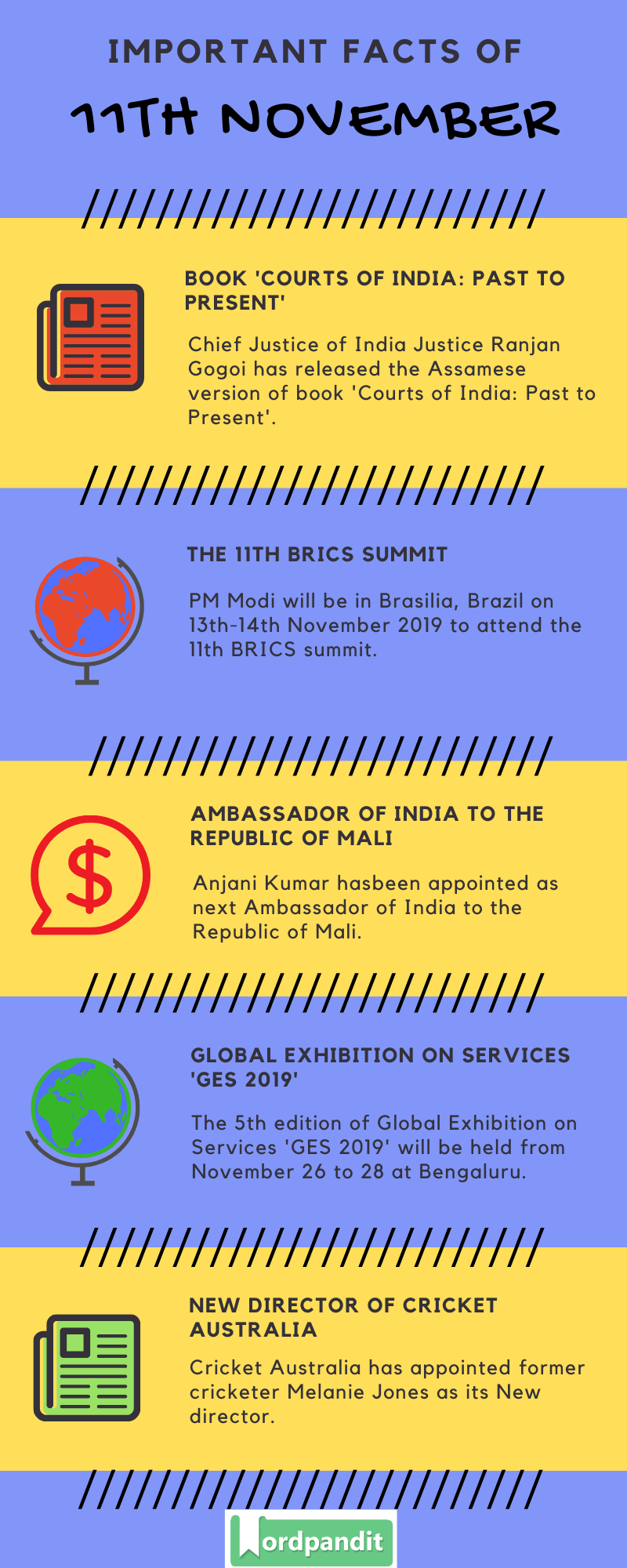 IMPORTANT FACTS OF

11TH NOVEMBER

BOOK 'COURTS OF INDIA: PAST TO PRESENT'

Chief Justice of India Justice Ranjan Gogoi has released the Assamese version of book 'Courts of India: Past to Present'.

THE 11TH BRICS SUMMIT

PM Modi will be in Brasilia, Brazil on 13th-14th November 2019 to attend the 11th BRICS summit.

AMBASSADOR OF INDIA TO THE REPUBLIC OF MALI

Anjani Kumar hasbeen appointed as next Ambassador of India to the Republic of Mali.

GLOBAL EXHIBITION ON SERVICES 'GES 2019'

The 5th edition of Global Exhibition on Services 'GES 2019' will be held from November 26 to 28 at Bengaluru.

NEW DIRECTOR OF CRICKET AUSTRALIA

Cricket Australia has appointed former cricketer Melanie Jones as its New director.

Wordpandit