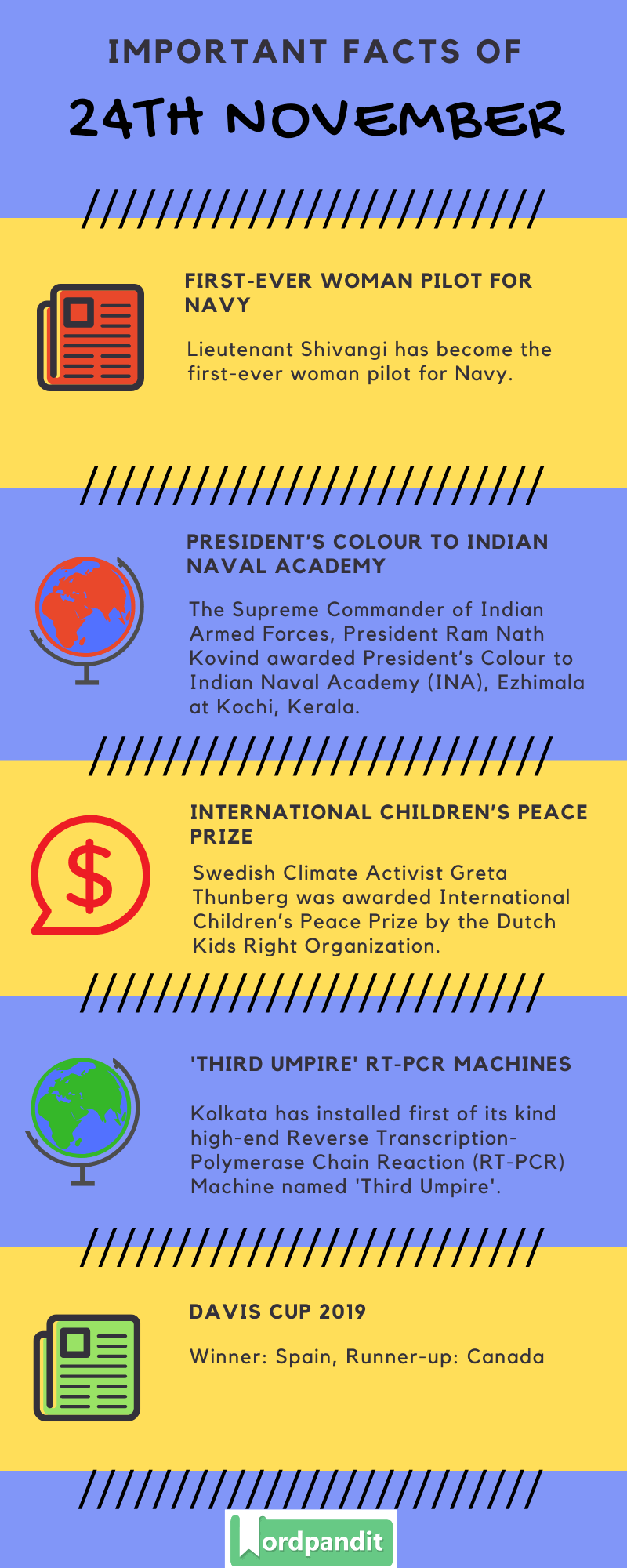 IMPORTANT FACTS OF
24TH NOVEMBER

FIRST-EVER WOMAN PILOT FOR NAVY

Lieutenant Shivangi has become the first-ever woman pilot for Navy.

PRESIDENT'S COLOUR TO INDIAN NAVAL ACADEMY

The Supreme Commander of Indian Armed Forces, President Ram Nath Kovind awarded President's Colour to Indian Naval Academy (INA), Ezhimala at Kochi, Kerala.

INTERNATIONAL CHILDREN'S PEACE PRIZE

Swedish Climate Activist Greta Thunberg was awarded International Children's Peace Prize by the Dutch Kids Right Organization.

'THIRD UMPIRE' RT-PCR MACHINES

Kolkata has installed first of its kind high-end Reverse Transcription-Polymerase Chain Reaction (RT-PCR) Machine named 'Third Umpire'.

DAVIS CUP 2019

Winner: Spain, Runner-up: Canada

Wordpandit