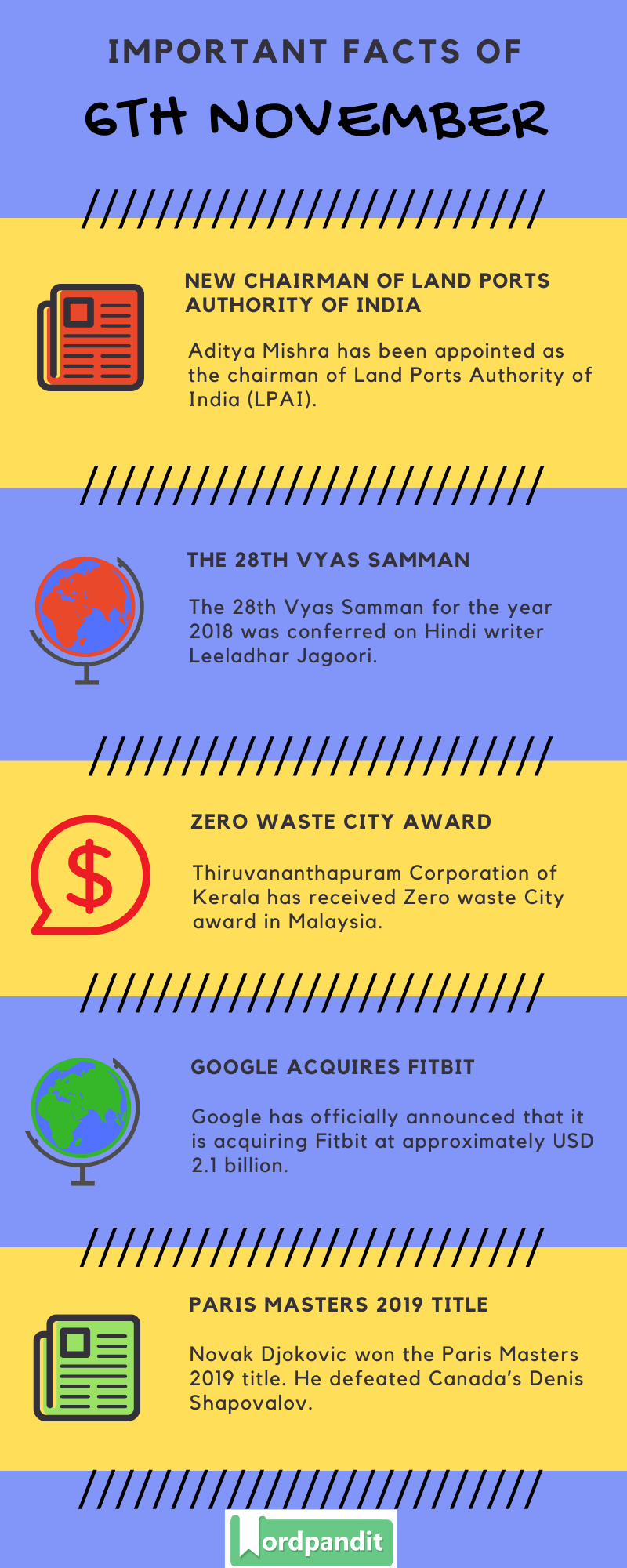 IMPORTANT FACTS OF

6TH NOVEMBER

NEW CHAIRMAN OF LAND PORTS AUTHORITY OF INDIA

Aditya Mishra has been appointed as the chairman of Land Ports Authority of India (LPAI).

THE 28TH VYAS SAMMAN

The 28th Vyas Samman for the year 2018 was conferred on Hindi writer Leeladhar Jagoori.

ZERO WASTE CITY AWARD

Thiruvananthapuram Corporation of Kerala has received Zero waste City award in Malaysia.

GOOGLE ACQUIRES FITBIT

Google has officially announced that it is acquiring Fitbit at approximately USD 2.1 billion.

PARIS MASTERS 2019 TITLE

Novak Djokovic won the Paris Masters 2019 title. He defeated Canada's Denis Shapovalov.

Wordpandit