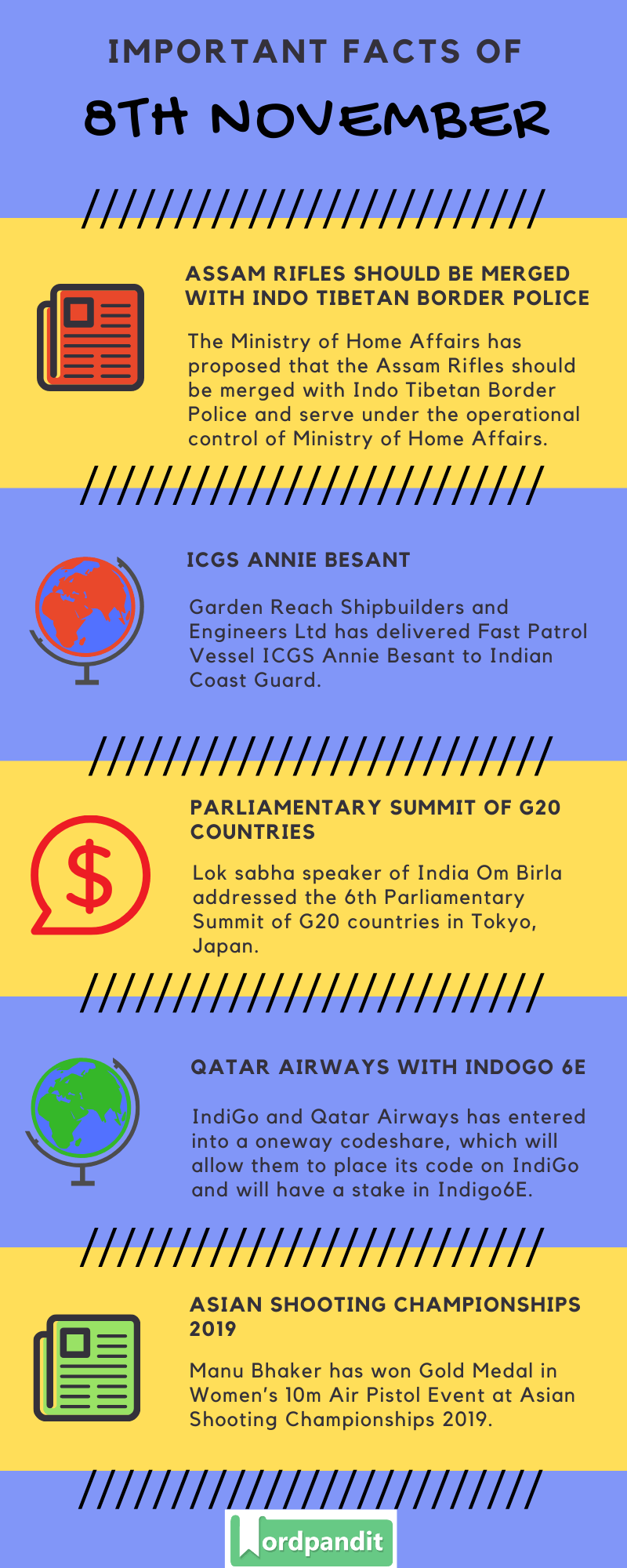 IMPORTANT FACTS OF

8TH NOVEMBER

ASSAM RIFLES SHOULD BE MERGED WITH INDO TIBETAN BORDER POLICE

The Ministry of Home Affairs has proposed that the Assam Rifles should be merged with Indo Tibetan Border Police and serve under the operational control of Ministry of Home Affairs.

ICGS ANNIE BESANT

Garden Reach Shipbuilders and Engineers Ltd has delivered Fast Patrol Vessel ICGS Annie Besant to Indian Coast Guard.

PARLIAMENTARY SUMMIT OF G20 COUNTRIES

Lok sabha speaker of India Om Birla addressed the 6th Parliamentary Summit of G20 countries in Tokyo, Japan.

QATAR AIRWAYS WITH INDOGO 6E

IndiGo and Qatar Airways has entered into a oneway codeshare, which will allow them to place its code on IndiGo and will have a stake in Indigo6E.

ASIAN SHOOTING CHAMPIONSHIPS 2019

Manu Bhaker has won Gold Medal in Women's 10m Air Pistol Event at Asian Shooting Championships 2019.

Wordpandit