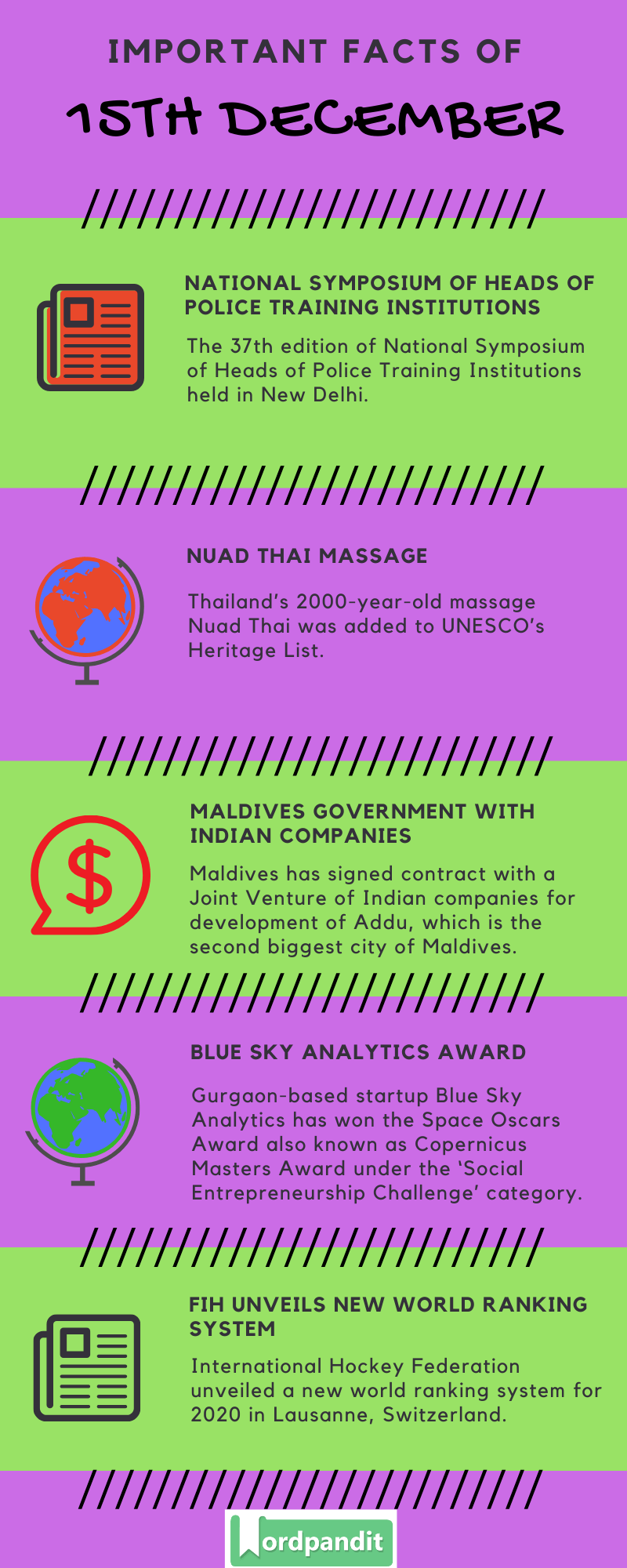 IMPORTANT FACTS OF

15TH DECEMBER

NATIONAL SYMPOSIUM OF HEADS OF POLICE TRAINING INSTITUTIONS

The 37th edition of National Symposium of Heads of Police Training Institutions held in New Delhi.

NUAD THAI MASSAGE

Thailand's 2000-year-old massage Nuad Thai was added to UNESCO's Heritage List.

MALDIVES GOVERNMENT WITH INDIAN COMPANIES

Maldives has signed contract with a Joint Venture of Indian companies for development of Addu, which is the second biggest city of Maldives.

BLUE SKY ANALYTICS AWARD

Gurgaon-based startup Blue Sky Analytics has won the Space Oscars Award also known as Copernicus Masters Award under the 'Social Entrepreneurship Challenge' category.

FIH UNVEILS NEW WORLD RANKING SYSTEM

International Hockey Federation unveiled a new world ranking system for 2020 in Lausanne, Switzerland.

Wordpandit