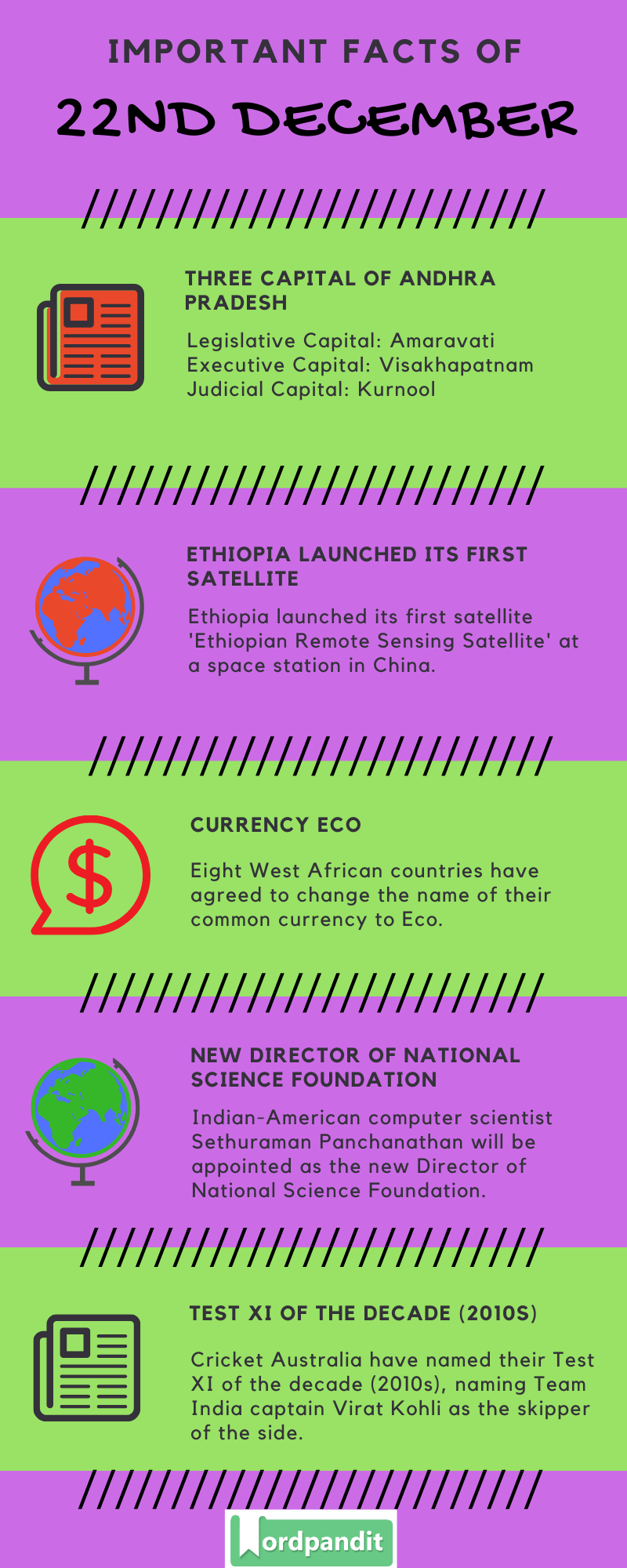 IMPORTANT FACTS OF

22ND DECEMBER

THREE CAPITAL OF ANDHRA PRADESH

Legislative Capital: Amaravati
Executive Capital: Visakhapatnam
Judicial Capital: Kurnool

ETHIOPIA LAUNCHED ITS FIRST SATELLITE

Ethiopia launched its first satellite 'Ethiopian Remote Sensing Satellite' at a space station in China.

CURRENCY ECO

Eight West African countries have agreed to change the name of their common currency to Eco.

NEW DIRECTOR OF NATIONAL SCIENCE FOUNDATION

Indian-American computer scientist Sethuraman Panchanathan will be appointed as the new Director of National Science Foundation.

TEST XI OF THE DECADE (2010S)

Cricket Australia have named their Test XI of the decade (2010s), naming Team India captain Virat Kohli as the skipper of the side.

Wordpandit