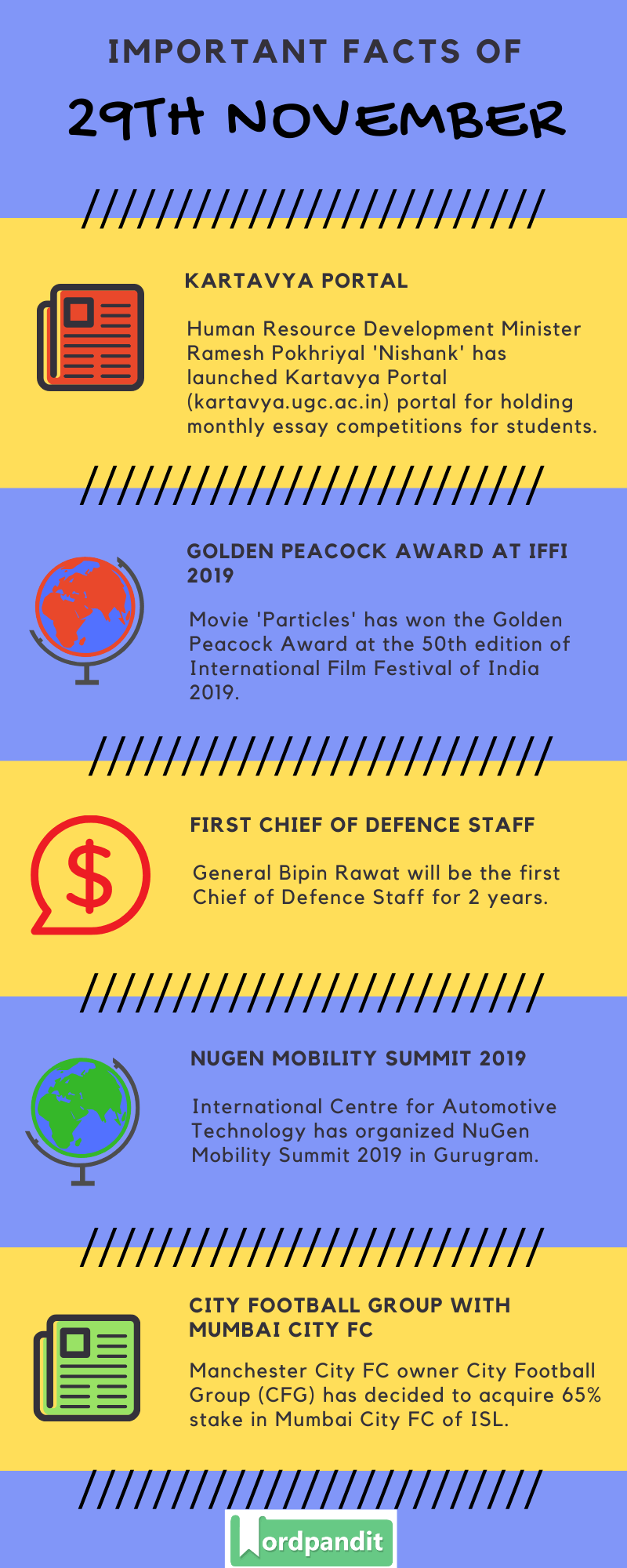 IMPORTANT FACTS OF

29TH NOVEMBER

KARTAVYA PORTAL

Human Resource Development Minister Ramesh Pokhriyal 'Nishank' has launched Kartavya Portal (kartavya.ugc.ac.in) portal for holding monthly essay competitions for students.

GOLDEN PEACOCK AWARD AT IFFI 2019

Movie 'Particles' has won the Golden Peacock Award at the 50th edition of International Film Festival of India 2019.

FIRST CHIEF OF DEFENCE STAFF

General Bipin Rawat will be the first Chief of Defence Staff for 2 years.

NUGEN MOBILITY SUMMIT 2019

International Centre for Automotive Technology has organized NuGen Mobility Summit 2019 in Gurugram.

CITY FOOTBALL GROUP WITH MUMBAI CITY FC

Manchester City FC owner City Football Group (CFG) has decided to acquire 65% stake in Mumbai City FC of ISL.

Wordpandit