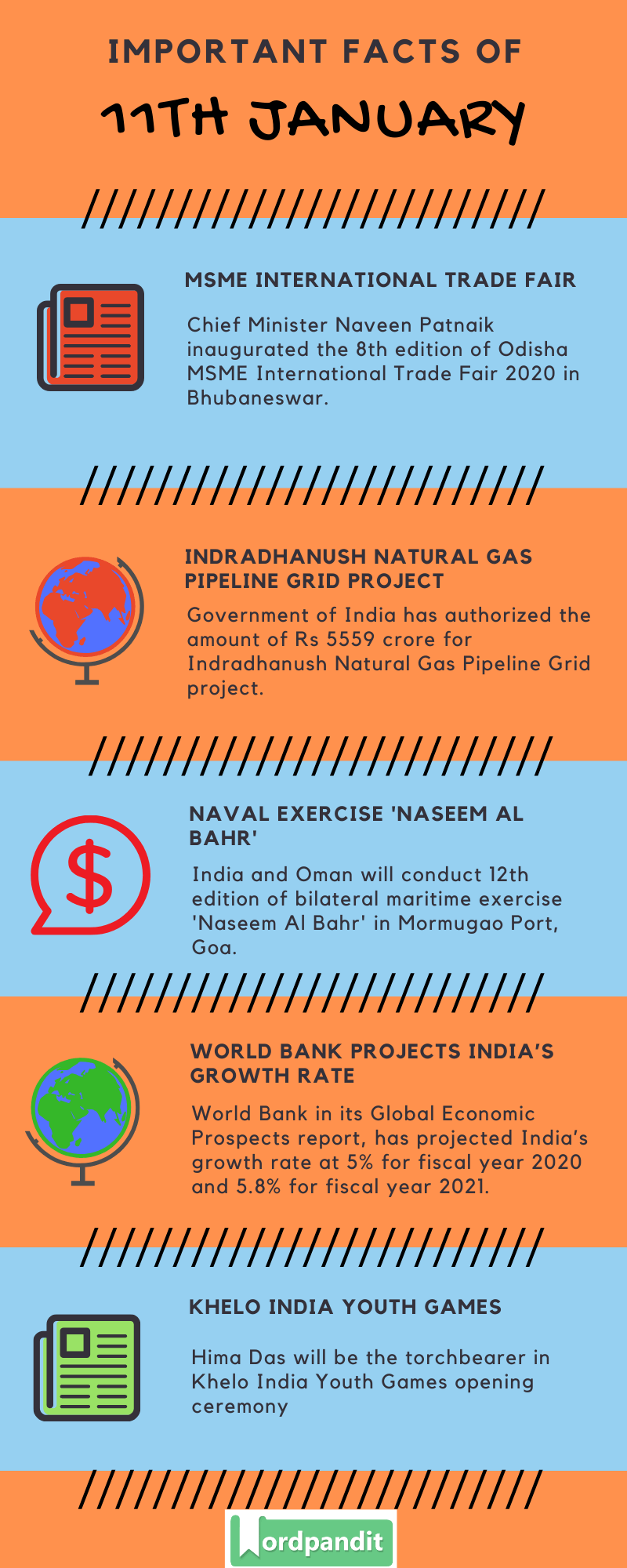 IMPORTANT FACTS OF

11TH JANUARY

MSME INTERNATIONAL TRADE FAIR

Chief Minister Naveen Patnaik inaugurated the 8th edition of Odisha MSME International Trade Fair 2020 in Bhubaneswar.

INDRADHANUSH NATURAL GAS PIPELINE GRID PROJECT

Government of India has authorized the amount of Rs 5559 crore for Indradhanush Natural Gas Pipeline Grid project.

NAVAL EXERCISE 'NASEEM AL BAHR'

India and Oman will conduct 12th edition of bilateral maritime exercise 'Naseem Al Bahr' in Mormugao Port, Goa.

WORLD BANK PROJECTS INDIA'S GROWTH RATE

World Bank in its Global Economic Prospects report, has projected India's growth rate at 5% for fiscal year 2020 and 5.8% for fiscal year 2021.

KHELO INDIA YOUTH GAMES

Hima Das will be the torchbearer in Khelo India Youth Games opening ceremony

Wordpandit