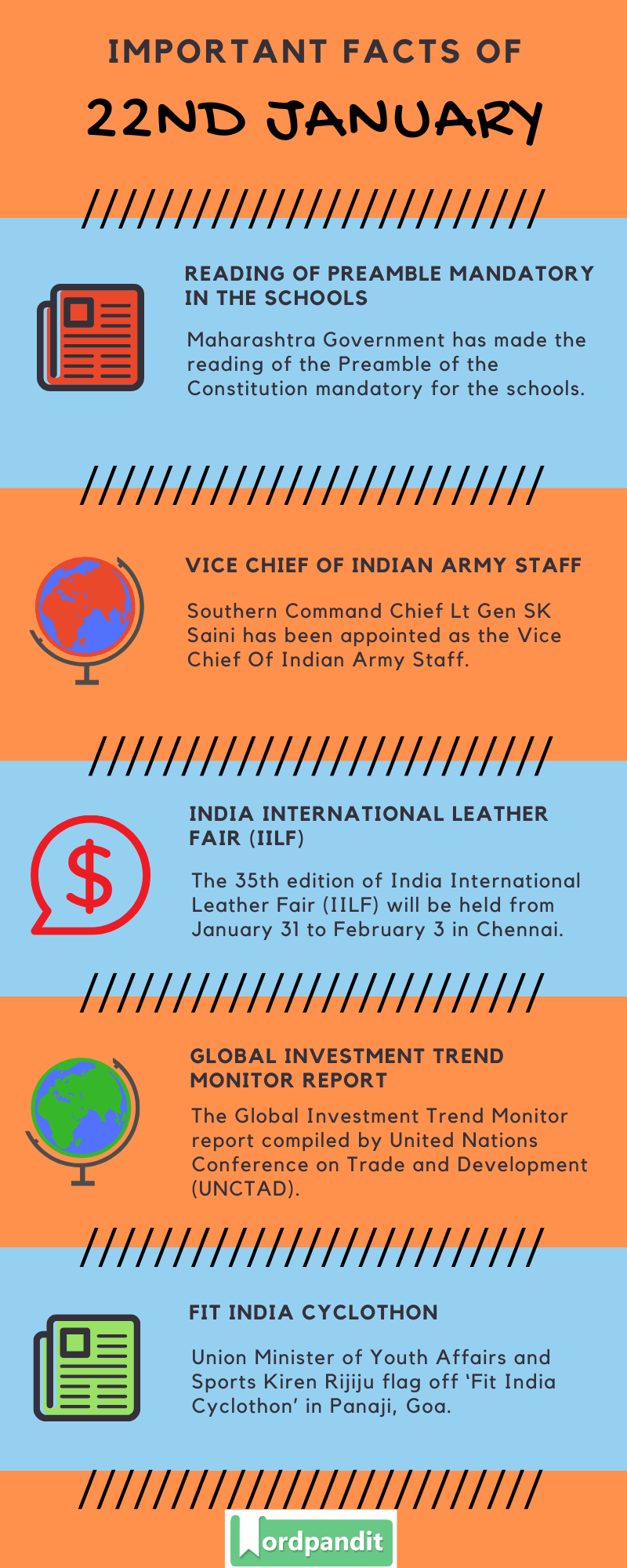 IMPORTANT FACTS OF

22ND JANUARY

READING OF PREAMBLE MANDATORY IN THE SCHOOLS

Maharashtra Government has made the reading of the Preamble of the Constitution mandatory for the schools.

VICE CHIEF OF INDIAN ARMY STAFF

Southern Command Chief Lt Gen SK Saini has been appointed as the Vice Chief Of Indian Army Staff.

INDIA INTERNATIONAL LEATHER FAIR (IILF)

The 35th edition of India International Leather Fair (IILF) will be held from January 31 to February 3 in Chennai.

GLOBAL INVESTMENT TREND MONITOR REPORT

The Global Investment Trend Monitor report compiled by United Nations Conference on Trade and Development (UNCTAD).

FIT INDIA CYCLOTHON

Union Minister of Youth Affairs and Sports Kiren Rijiju flag off 'Fit India Cyclothon' in Panaji, Goa.

Wordpandit