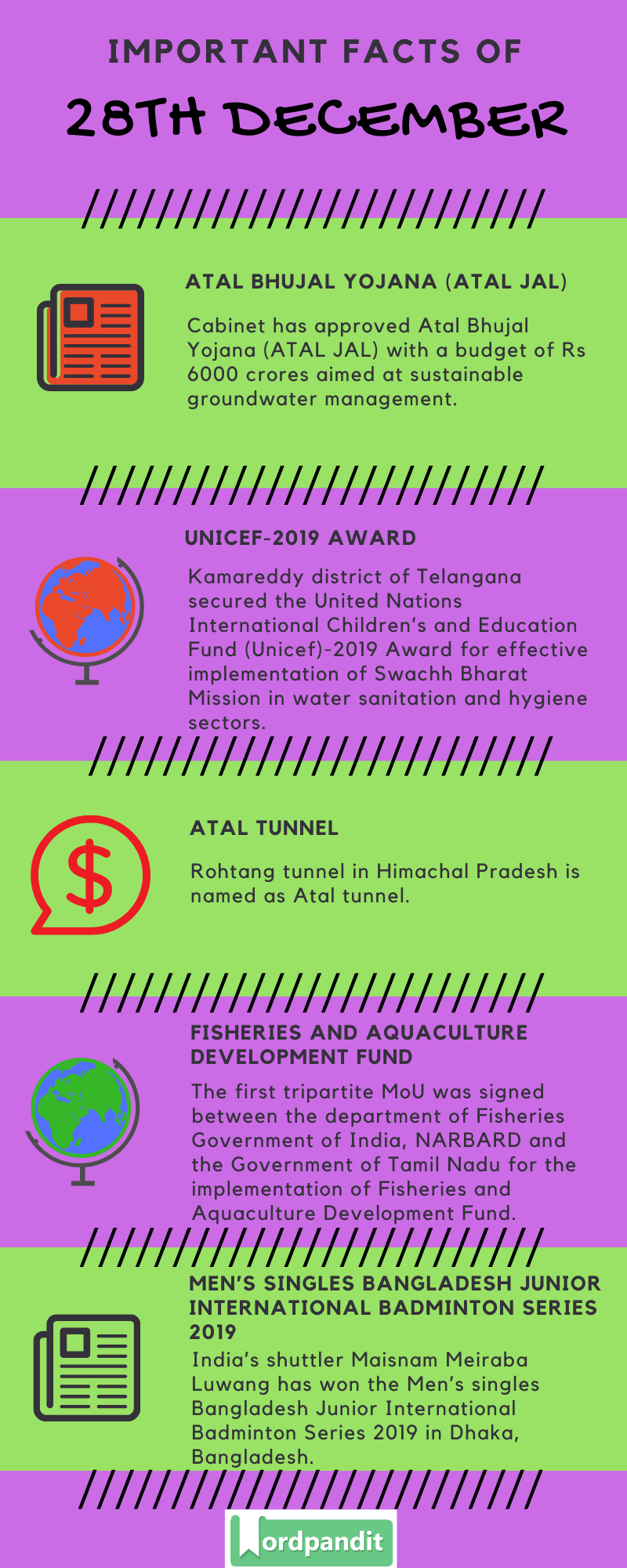 IMPORTANT FACTS OF

28TH DECEMBER

ATAL BHUJAL YOJANA (ATAL JAL)

Cabinet has approved Atal Bhujal Yojana (ATAL JAL) with a budget of Rs 6000 crores aimed at sustainable groundwater management.

UNICEF-2019 AWARD

Kamareddy district of Telangana secured the United Nations International Children's and Education Fund (Unicef)-2019 Award for effective implementation of Swachh Bharat Mission in water sanitation and hygiene sectors.

ATAL TUNNEL

Rohtang tunnel in Himachal Pradesh is named as Atal tunnel.

FISHERIES AND AQUACULTURE DEVELOPMENT FUND

The first tripartite MoU was signed between the department of Fisheries Government of India, NARBARD and the Government of Tamil Nadu for the implementation of Fisheries and Aquaculture Development Fund.

MEN'S SINGLES BANGLADESH JUNIOR INTERNATIONAL BADMINTON SERIES 2019

India's shuttler Maisnam Meiraba Luwang has won the Men's singles Bangladesh Junior International Badminton Series 2019 in Dhaka, Bangladesh.

Wordpandit