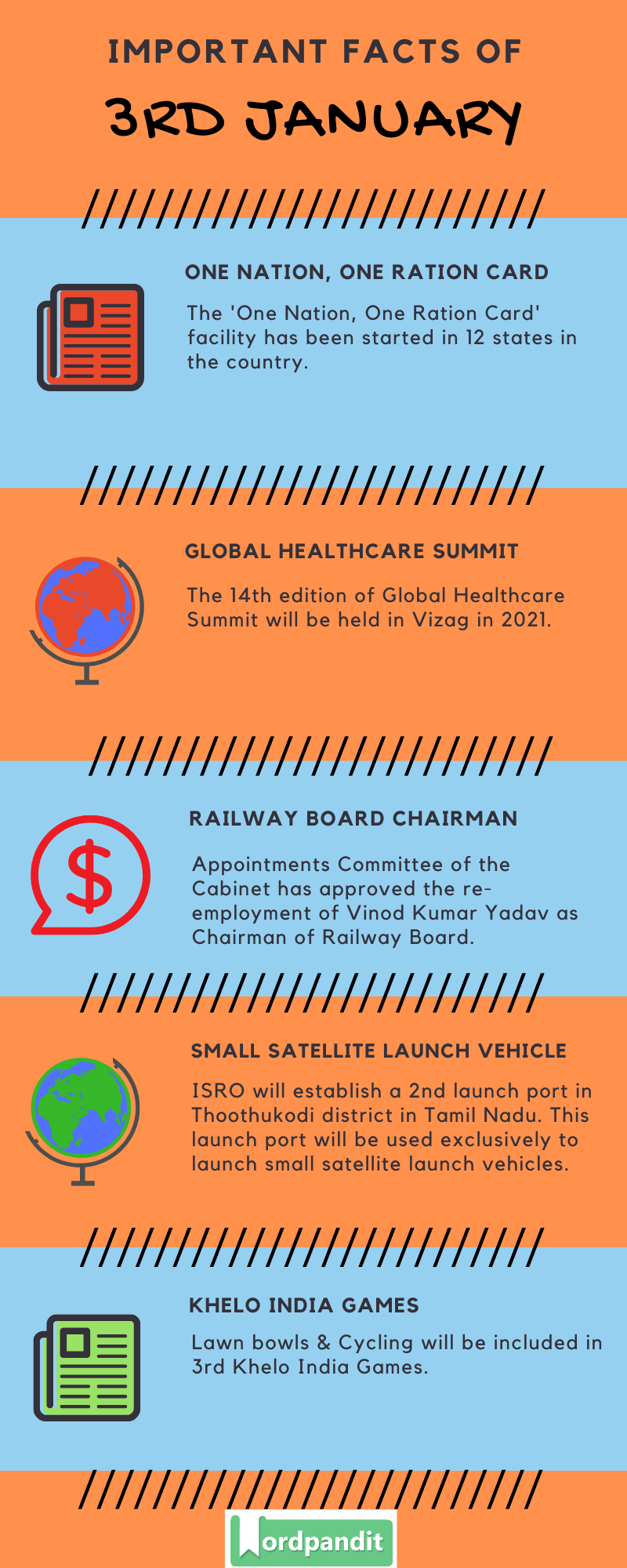 IMPORTANT FACTS OF

3RD JANUARY

ONE NATION, ONE RATION CARD

The 'One Nation, One Ration Card' facility has been started in 12 states in the country.

GLOBAL HEALTHCARE SUMMIT

The 14th edition of Global Healthcare Summit will be held in Vizag in 2021.

RAILWAY BOARD CHAIRMAN

Appointments Committee of the Cabinet has approved the re-employment of Vinod Kumar Yadav as Chairman of Railway Board.

SMALL SATELLITE LAUNCH VEHICLE

ISRO will establish a 2nd launch port in Thoothukodi district in Tamil Nadu. This launch port will be used exclusively to launch small satellite launch vehicles.

KHELO INDIA GAMES

Lawn bowls & Cycling will be included in 3rd Khelo India Games.

Wordpandit