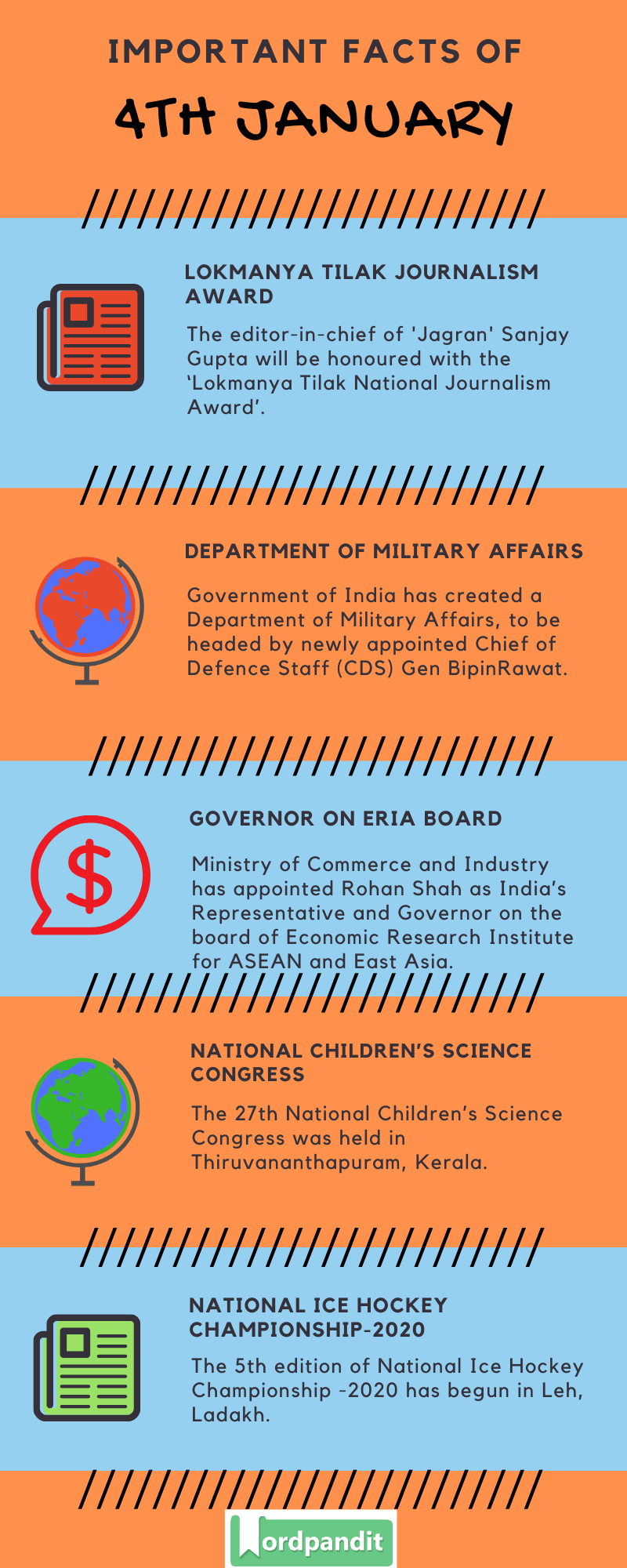 IMPORTANT FACTS OF

4TH JANUARY

LOKMANYA TILAK JOURNALISM AWARD

The editor-in-chief of 'Jagran' Sanjay Gupta will be honoured with the ‘Lokmanya Tilak National Journalism Award’.

DEPARTMENT OF MILITARY AFFAIRS

Government of India has created a Department of Military Affairs, to be headed by newly appointed Chief of Defence Staff (CDS) Gen BipinRawat.

GOVERNOR ON ERIA BOARD

Ministry of Commerce and Industry has appointed Rohan Shah as India’s Representative and Governor on the board of Economic Research Institute for ASEAN and East Asia.

NATIONAL CHILDREN’S SCIENCE CONGRESS

The 27th National Children’s Science Congress was held in Thiruvananthapuram, Kerala.

NATIONAL ICE HOCKEY CHAMPIONSHIP-2020

The 5th edition of National Ice Hockey Championship -2020 has begun in Leh, Ladakh.

Wordpandit