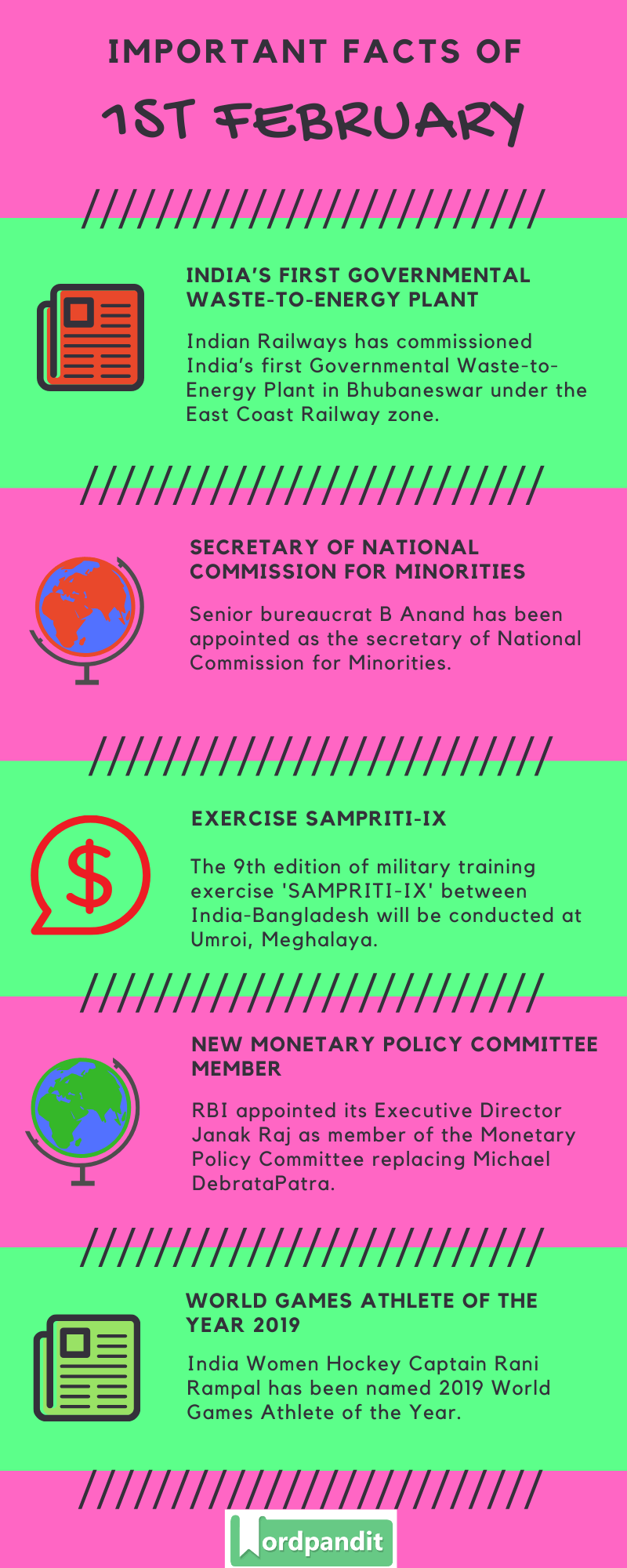 IMPORTANT FACTS OF

1ST FEBRUARY

INDIA'S FIRST GOVERNMENTAL WASTE-TO-ENERGY PLANT

Indian Railways has commissioned India's first Governmental Waste-to-Energy Plant in Bhubaneswar under the East Coast Railway zone.

SECRETARY OF NATIONAL COMMISSION FOR MINORITIES

Senior bureaucrat B Anand has been appointed as the secretary of National Commission for Minorities.

EXERCISE SAMPRITI-IX

The 9th edition of military training exercise 'SAMPRITI-IX' between India-Bangladesh will be conducted at Umroi, Meghalaya.

NEW MONETARY POLICY COMMITTEE MEMBER

RBI appointed its Executive Director Janak Raj as member of the Monetary Policy Committee replacing Michael DebrataPatra.

WORLD GAMES ATHLETE OF THE YEAR 2019

India Women Hockey Captain Rani Rampal has been named 2019 World Games Athlete of the Year.

Wordpandit