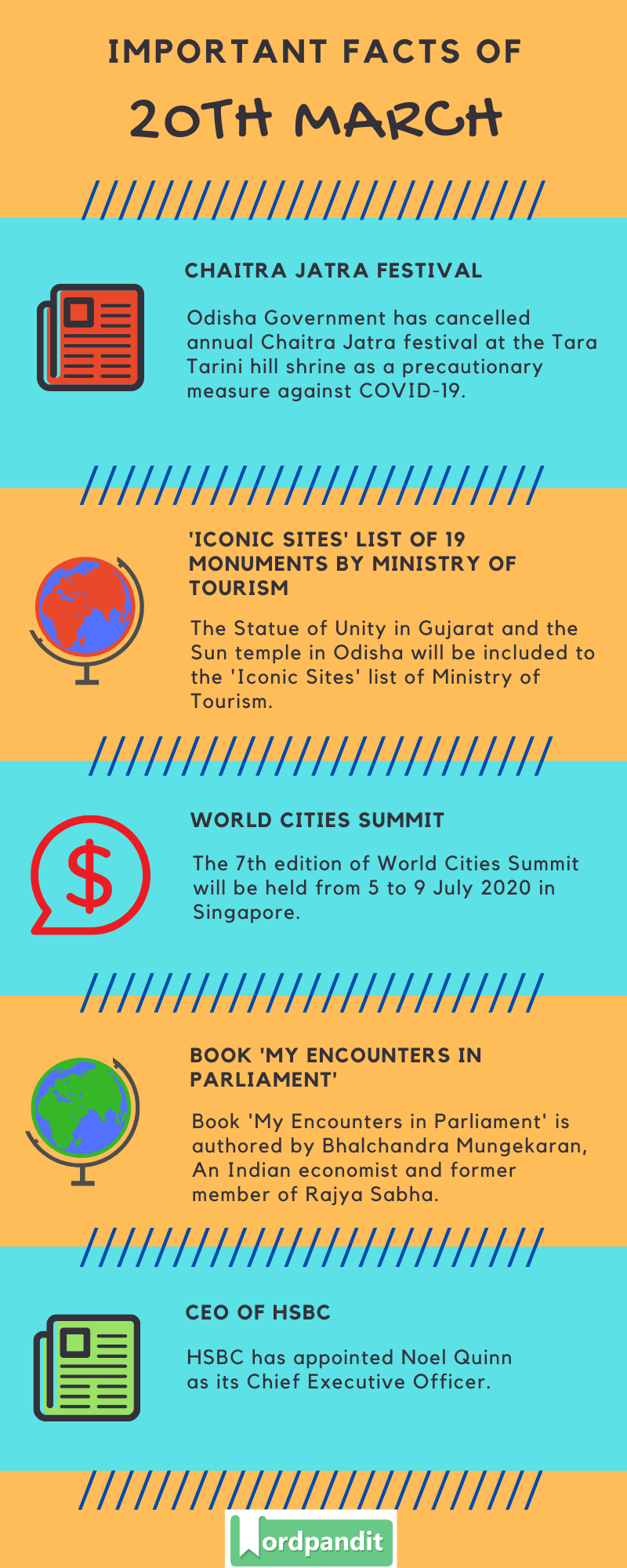 IMPORTANT FACTS OF

20TH MARCH

CHAITRA JATRA FESTIVAL

Odisha Government has cancelled annual Chaitra Jatra festival at the Tara Tarini hill shrine as a precautionary measure against COVID-19.

'ICONIC SITES' LIST OF 19 MONUMENTS BY MINISTRY OF TOURISM

The Statue of Unity in Gujarat and the Sun temple in Odisha will be included to the 'Iconic Sites' list of Ministry of Tourism.

WORLD CITIES SUMMIT

The 7th edition of World Cities Summit will be held from 5 to 9 July 2020 in Singapore.

BOOK 'MY ENCOUNTERS IN PARLIAMENT'

Book 'My Encounters in Parliament' is authored by Bhalchandra Mungekaran, An Indian economist and former member of Rajya Sabha.

CEO OF HSBC

HSBC has appointed Noel Quinn as its Chief Executive Officer.

Wordpandit