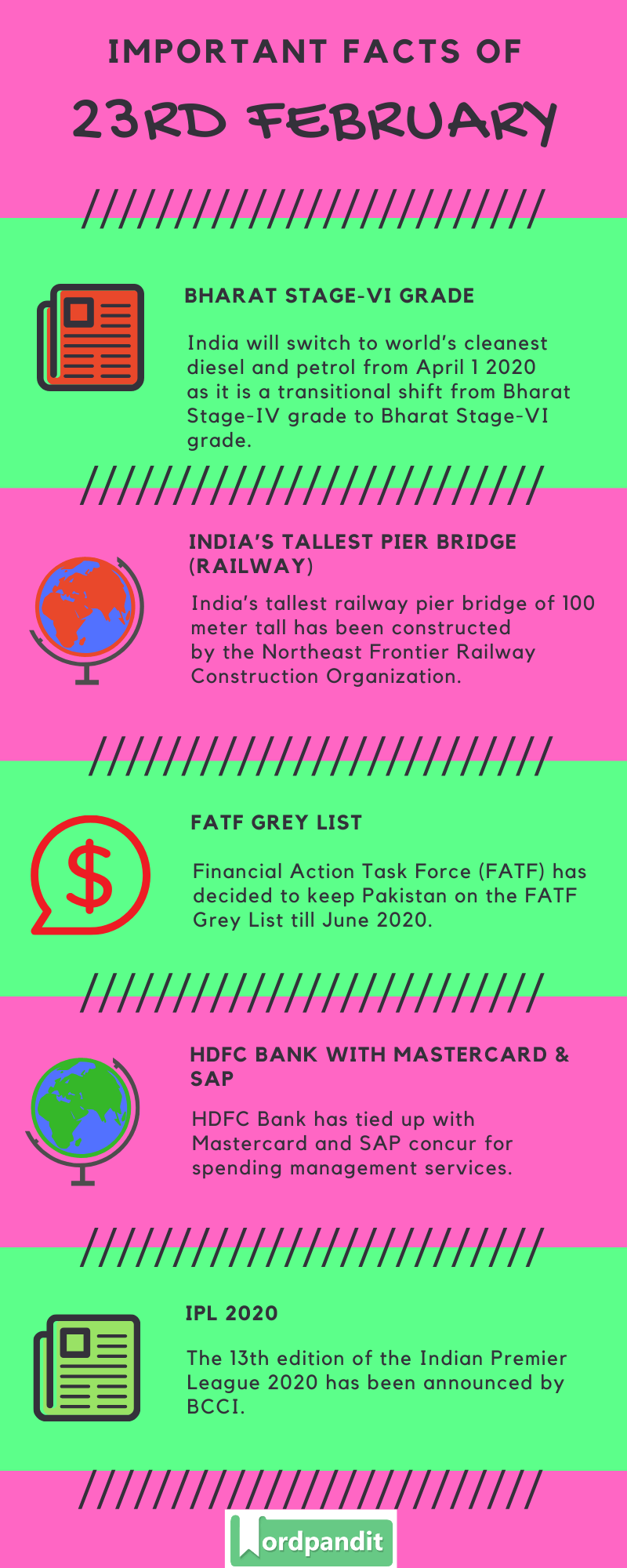 IMPORTANT FACTS OF
23RD FEBRUARY

BHARAT STAGE-VI GRADE

India will switch to world's cleanest diesel and petrol from April 1 2020 as it is a transitional shift from Bharat Stage-IV grade to Bharat Stage-VI grade.

INDIA'S TALLEST PIER BRIDGE (RAILWAY)

India's tallest railway pier bridge of 100 meter tall has been constructed by the Northeast Frontier Railway Construction Organization.

FATF GREY LIST

Financial Action Task Force (FATF) has decided to keep Pakistan on the FATF Grey List till June 2020.

HDFC BANK WITH MASTERCARD & SAP

HDFC Bank has tied up with Mastercard and SAP concur for spending management services.

IPL 2020

The 13th edition of the Indian Premier League 2020 has been announced by BCCI.

Wordpandit