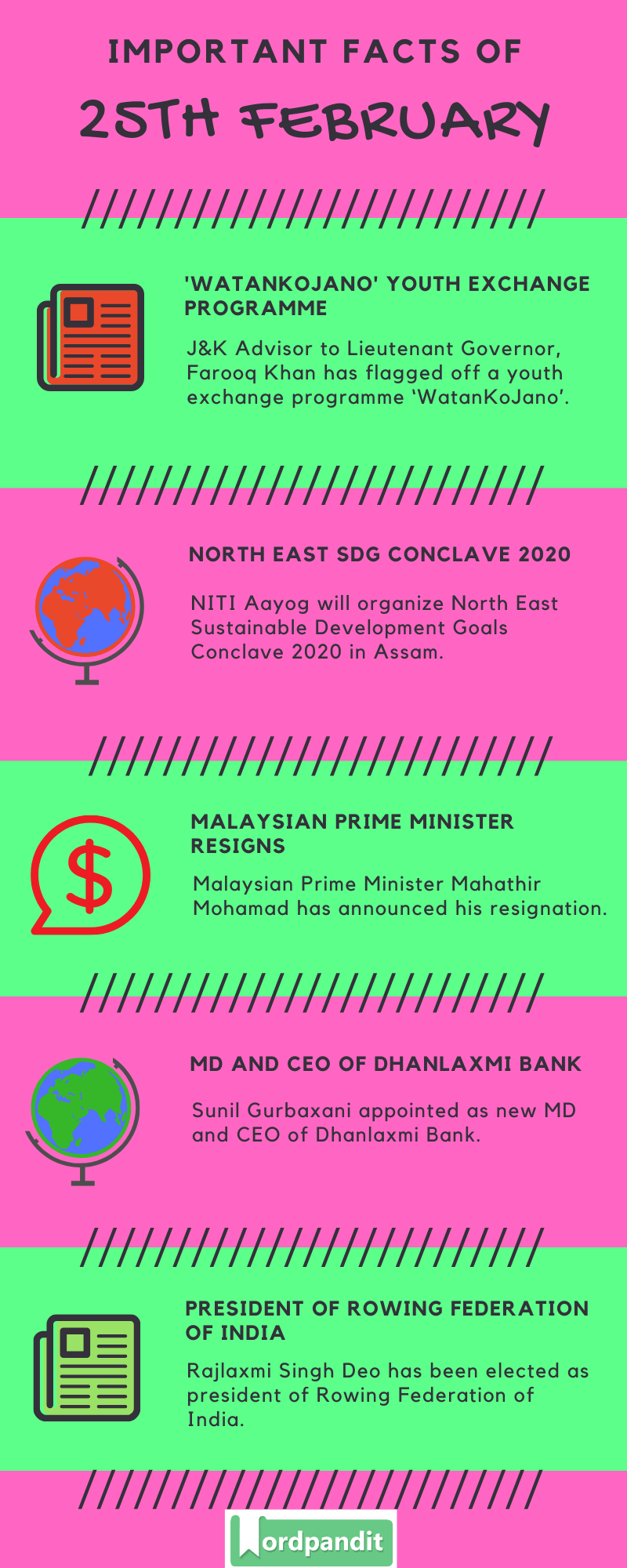 IMPORTANT FACTS OF

25TH FEBRUARY

'WATANKOJANO' YOUTH EXCHANGE PROGRAMME

J&K Advisor to Lieutenant Governor, Farooq Khan has flagged off a youth exchange programme 'WatanKoJano'.

NORTH EAST SDG CONCLAVE 2020

NITI Aayog will organize North East Sustainable Development Goals Conclave 2020 in Assam.

MALAYSIAN PRIME MINISTER RESIGNS

Malaysian Prime Minister Mahathir Mohamad has announced his resignation.

MD AND CEO OF DHANLAXMI BANK

Sunil Gurbaxani appointed as new MD and CEO of Dhanlaxmi Bank.

PRESIDENT OF ROWING FEDERATION OF INDIA

Rajlaxmi Singh Deo has been elected as president of Rowing Federation of India.

Wordpandit