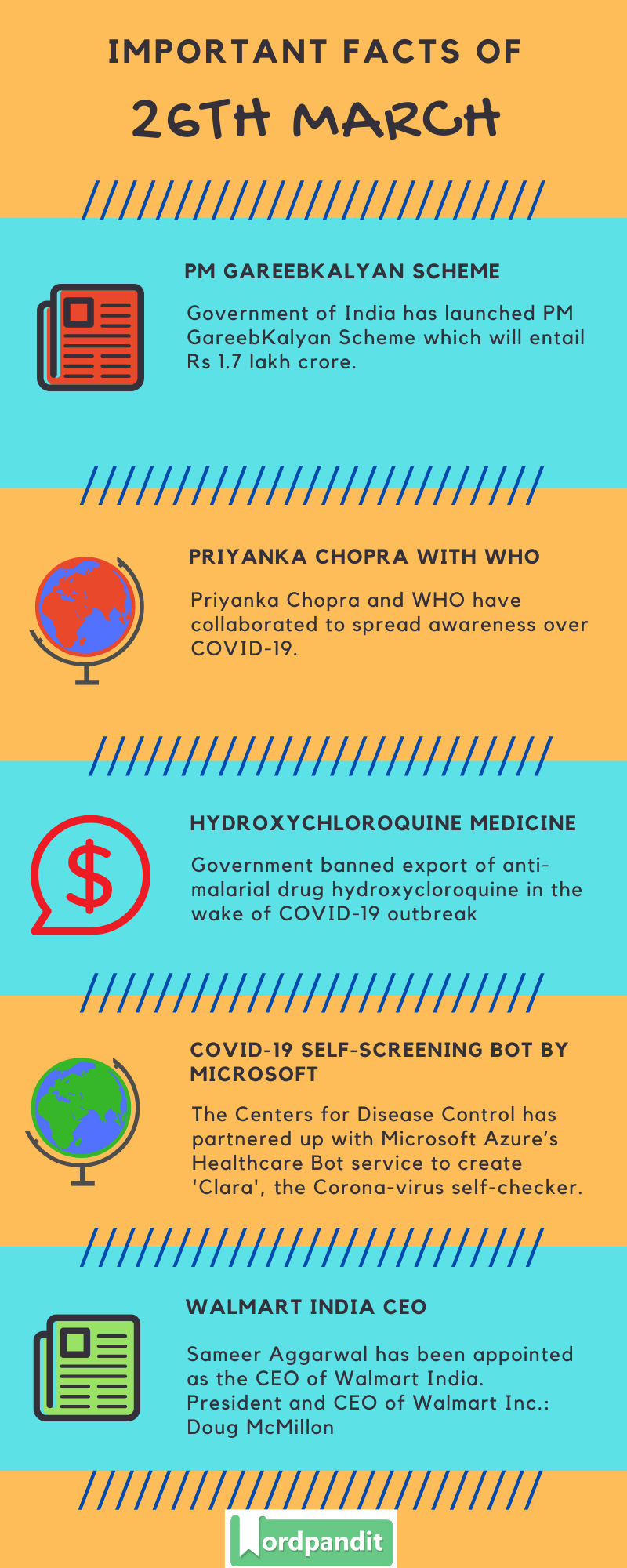 IMPORTANT FACTS OF

26TH MARCH

PM GAREEBKALYAN SCHEME

Government of India has launched PM GareebKalyan Scheme which will entail Rs 1.7 lakh crore.

PRIYANKA CHOPRA WITH WHO

Priyanka Chopra and WHO have collaborated to spread awareness over COVID-19.

HYDROXYCHLOROQUINE MEDICINE

Government banned export of anti-malarial drug hydroxycloroquine in the wake of COVID-19 outbreak

COVID-19 SELF-SCREENING BOT BY MICROSOFT

The Centers for Disease Control has partnered up with Microsoft Azure's Healthcare Bot service to create 'Clara', the Corona-virus self-checker.

WALMART INDIA CEO

Sameer Aggarwal has been appointed as the CEO of Walmart India. President and CEO of Walmart Inc.: Doug McMillon

Wordpandit