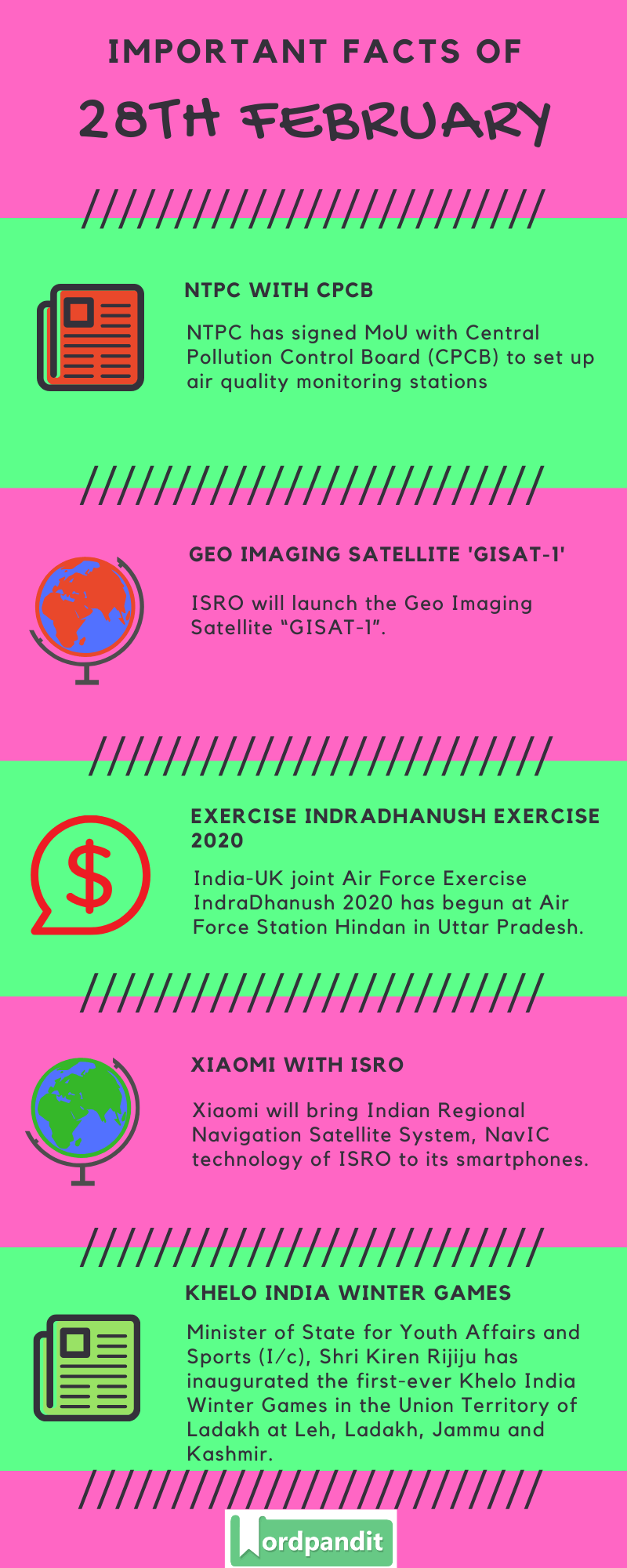 IMPORTANT FACTS OF

28TH FEBRUARY

NTPC WITH CPCB

NTPC has signed MoU with Central Pollution Control Board (CPCB) to set up air quality monitoring stations

GEO IMAGING SATELLITE 'GISAT-1'

ISRO will launch the Geo Imaging Satellite “GISAT-1”.

EXERCISE INDRADHANUSH EXERCISE 2020

India-UK joint Air Force Exercise IndraDhanush 2020 has begun at Air Force Station Hindan in Uttar Pradesh.

XIAOMI WITH ISRO

Xiaomi will bring Indian Regional Navigation Satellite System, NavIC technology of ISRO to its smartphones.

KHELO INDIA WINTER GAMES

Minister of State for Youth Affairs and Sports (I/c), Shri Kiren Rijiju has inaugurated the first-ever Khelo India Winter Games in the Union Territory of Ladakh at Leh, Ladakh, Jammu and Kashmir.

Wordpandit