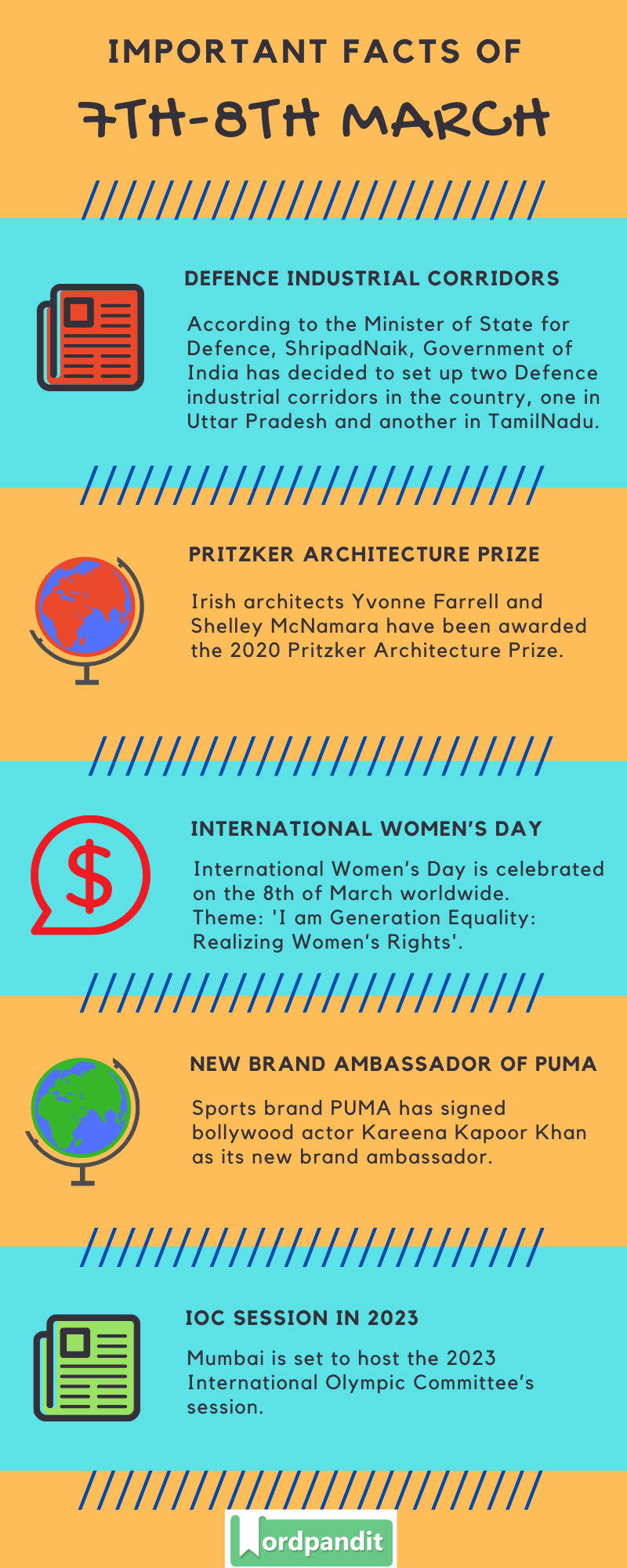 IMPORTANT FACTS OF

7TH-8TH MARCH

DEFENCE INDUSTRIAL CORRIDORS

According to the Minister of State for Defence, ShripadNaik, Government of India has decided to set up two Defence industrial corridors in the country, one in Uttar Pradesh and another in TamilNadu.

PRITZKER ARCHITECTURE PRIZE

Irish architects Yvonne Farrell and Shelley McNamara have been awarded the 2020 Pritzker Architecture Prize.

INTERNATIONAL WOMEN'S DAY

International Women's Day is celebrated on the 8th of March worldwide. Theme: 'I am Generation Equality: Realizing Women's Rights'.

NEW BRAND AMBASSADOR OF PUMA

Sports brand PUMA has signed bollywood actor Kareena Kapoor Khan as its new brand ambassador.

IOC SESSION IN 2023

Mumbai is set to host the 2023 International Olympic Committee's session.

Wordpandit