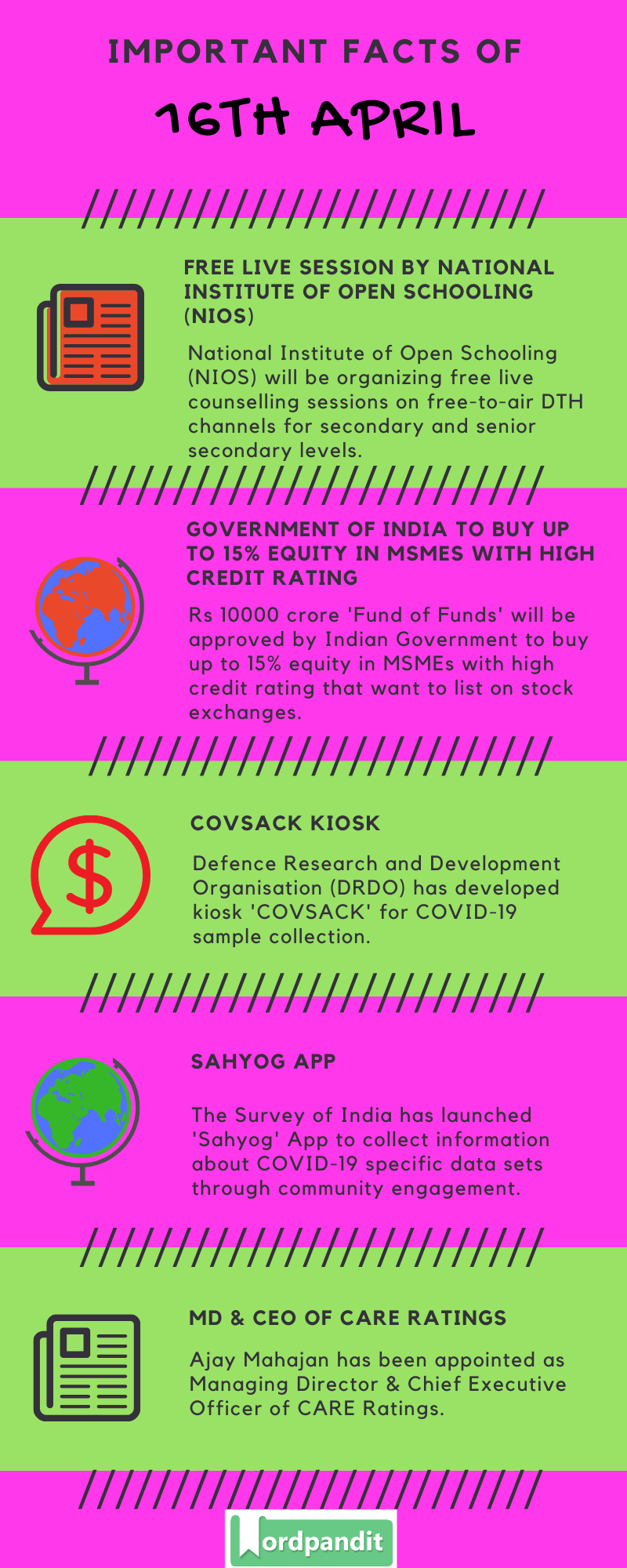 IMPORTANT FACTS OF

16TH APRIL

FREE LIVE SESSION BY NATIONAL INSTITUTE OF OPEN SCHOOLING (NIOS)

National Institute of Open Schooling (NIOS) will be organizing free live counselling sessions on free-to-air DTH channels for secondary and senior secondary levels.

GOVERNMENT OF INDIA TO BUY UP TO 15% EQUITY IN MSMES WITH HIGH CREDIT RATING

Rs 10000 crore 'Fund of Funds' will be approved by Indian Government to buy up to 15% equity in MSMEs with high credit rating that want to list on stock exchanges.

COVSACK KIOSK

Defence Research and Development Organisation (DRDO) has developed kiosk 'COVSACK' for COVID-19 sample collection.

SAHYOG APP

The Survey of India has launched 'Sahyog' App to collect information about COVID-19 specific data sets through community engagement.

MD & CEO OF CARE RATINGS

Ajay Mahajan has been appointed as Managing Director & Chief Executive Officer of CARE Ratings.

Wordpandit