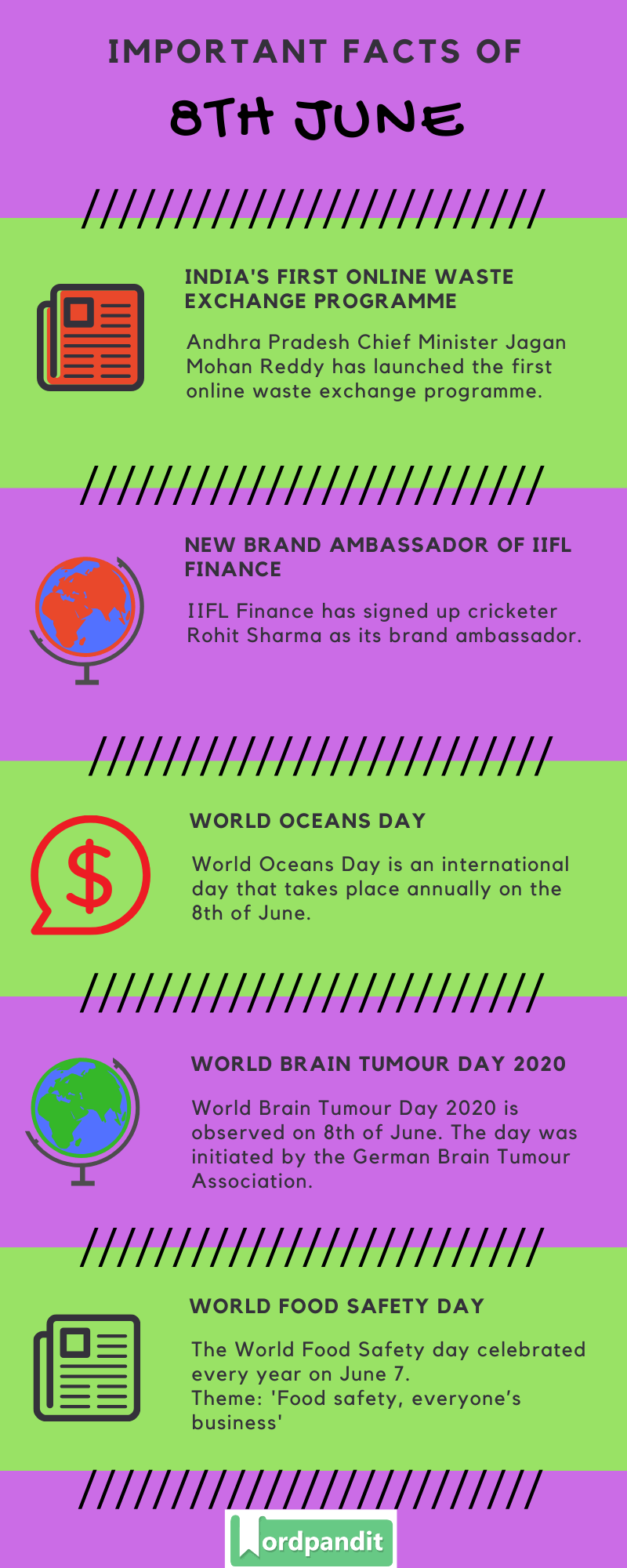 IMPORTANT FACTS OF

8TH JUNE

INDIA'S FIRST ONLINE WASTE EXCHANGE PROGRAMME

Andhra Pradesh Chief Minister Jagan Mohan Reddy has launched the first online waste exchange programme.

NEW BRAND AMBASSADOR OF IIFL FINANCE

IIFL Finance has signed up cricketer Rohit Sharma as its brand ambassador.

WORLD OCEANS DAY

World Oceans Day is an international day that takes place annually on the 8th of June.

WORLD BRAIN TUMOUR DAY 2020

World Brain Tumour Day 2020 is observed on 8th of June. The day was initiated by the German Brain Tumour Association.

WORLD FOOD SAFETY DAY

The World Food Safety day celebrated every year on June 7.
Theme: 'Food safety, everyone's business'

Wordpandit