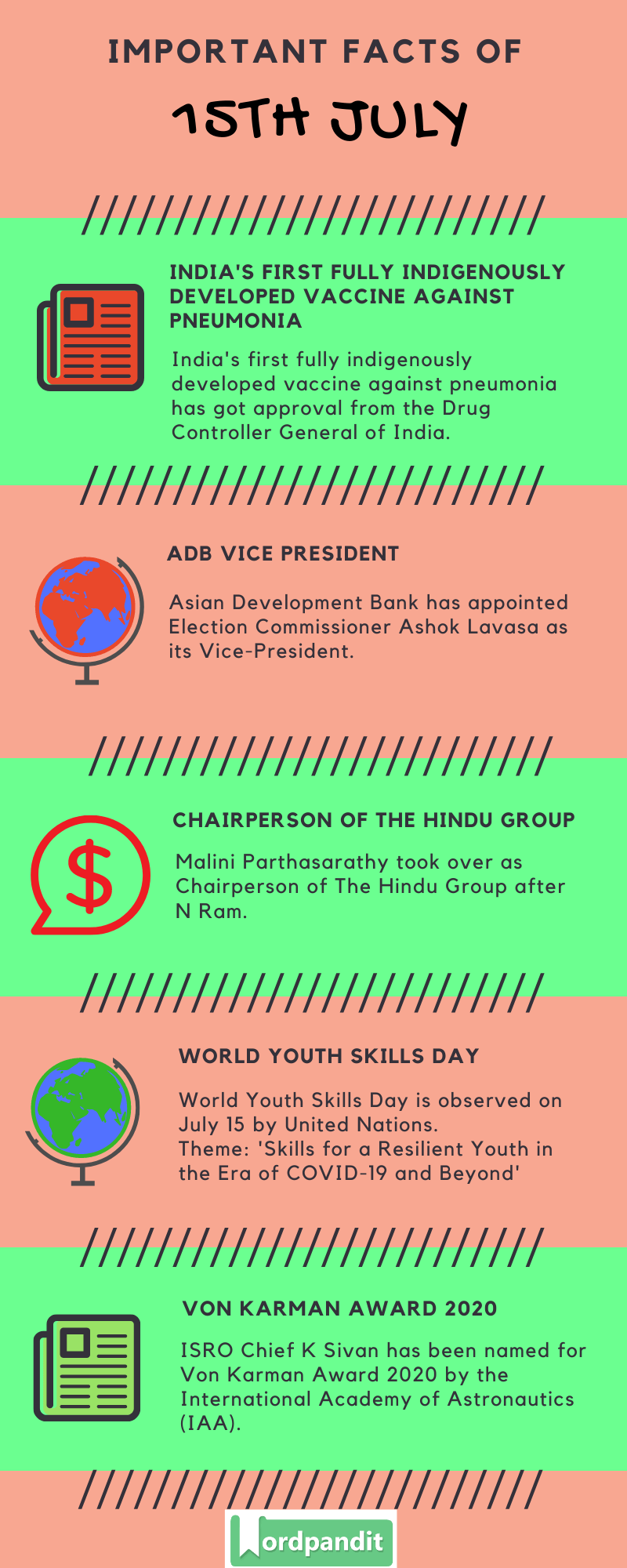 IMPORTANT FACTS OF

15TH JULY

INDIA'S FIRST FULLY INDIGENOUSLY DEVELOPED VACCINE AGAINST PNEUMONIA

India's first fully indigenously developed vaccine against pneumonia has got approval from the Drug Controller General of India.

ADB VICE PRESIDENT

Asian Development Bank has appointed Election Commissioner Ashok Lavasa as its Vice-President.

CHAIRPERSON OF THE HINDU GROUP

Malini Parthasarathy took over as Chairperson of The Hindu Group after N Ram.

WORLD YOUTH SKILLS DAY

World Youth Skills Day is observed on July 15 by United Nations.
Theme: 'Skills for a Resilient Youth in the Era of COVID-19 and Beyond'

VON KARMAN AWARD 2020

ISRO Chief K Sivan has been named for Von Karman Award 2020 by the International Academy of Astronautics (IAA).

Wordpandit